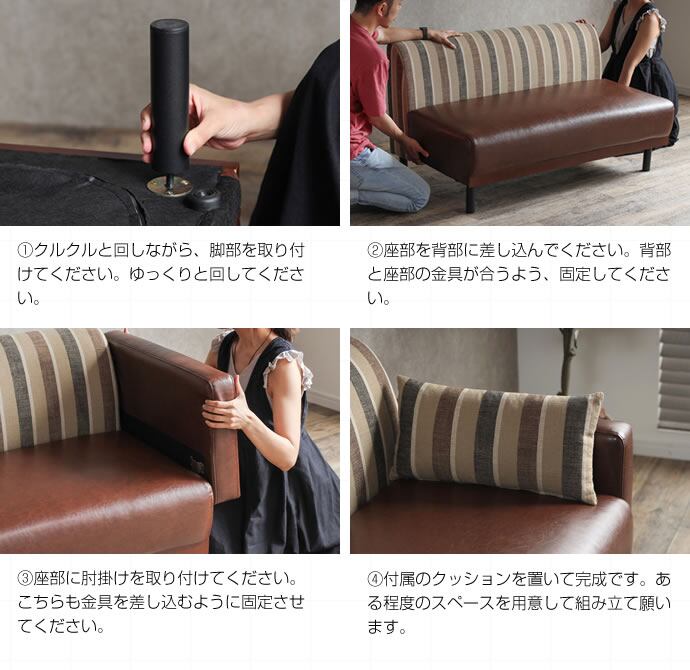 ①クルクルと回しながら、脚部を取り付けてください。ゆっくりと回してください。

②座部を背部に差し込んでください。背部と座部の金具が合うよう、固定してください。

③座部に肘掛けを取り付けてください。こちらも金具を差し込むように固定させてください。

④付属のクッションを置いて完成です。ある程度のスペースを用意して組み立て願います。