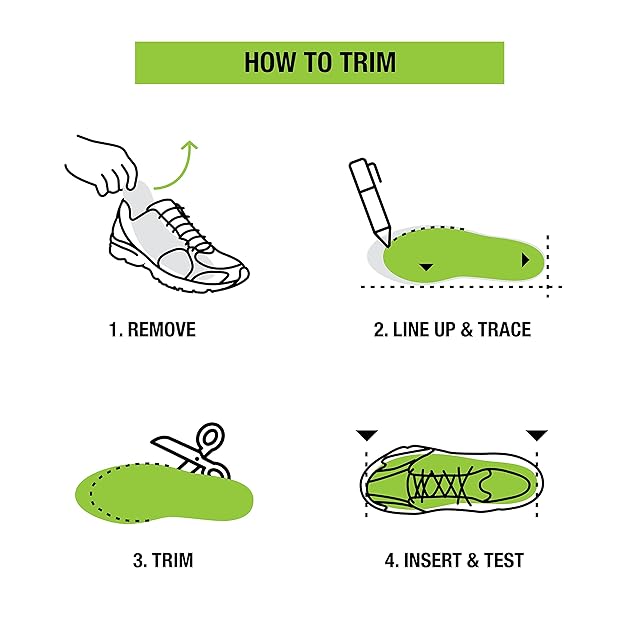 HOW TO TRIM

1. REMOVE

2. LINE UP & TRACE

3. TRIM

4. INSERT & TEST