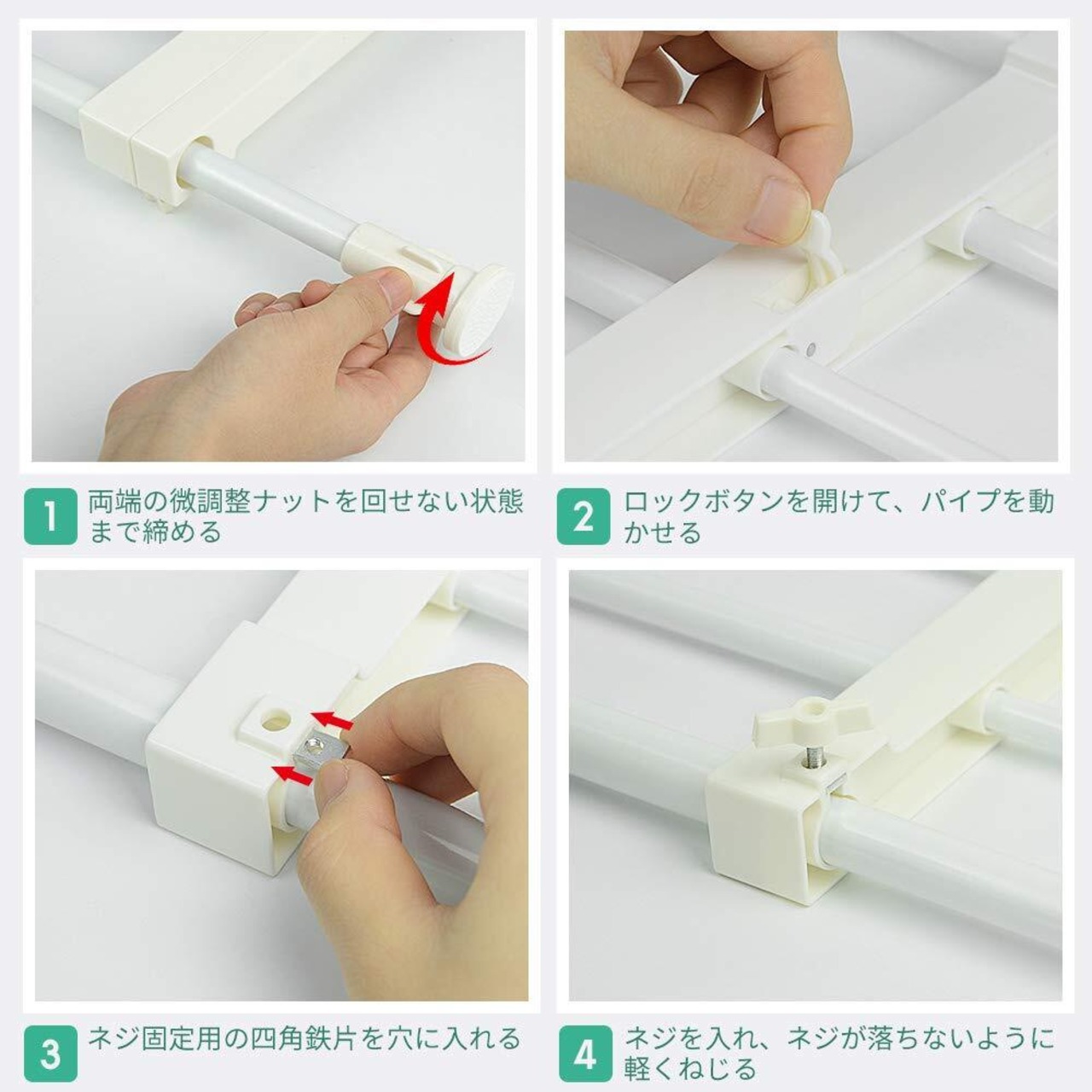 1 両端の微調整ナットを回せない状態まで締める

2 ロックボタンを開けて、パイプを動かせる

3 ネジ固定用の四角鉄片を穴に入れる

4 ネジを入れ、ネジが落ちないように軽くねじる