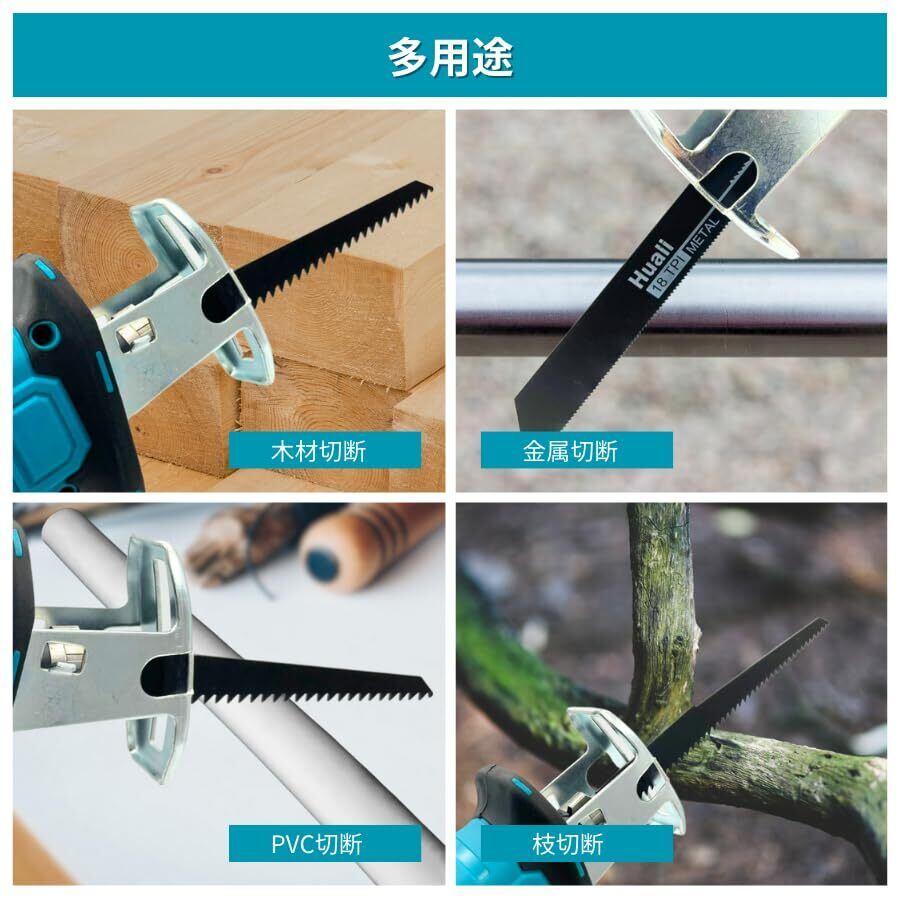 多用途

木材切断

Huali
18 TPI METAL

金属切断

PVC切断

枝切断