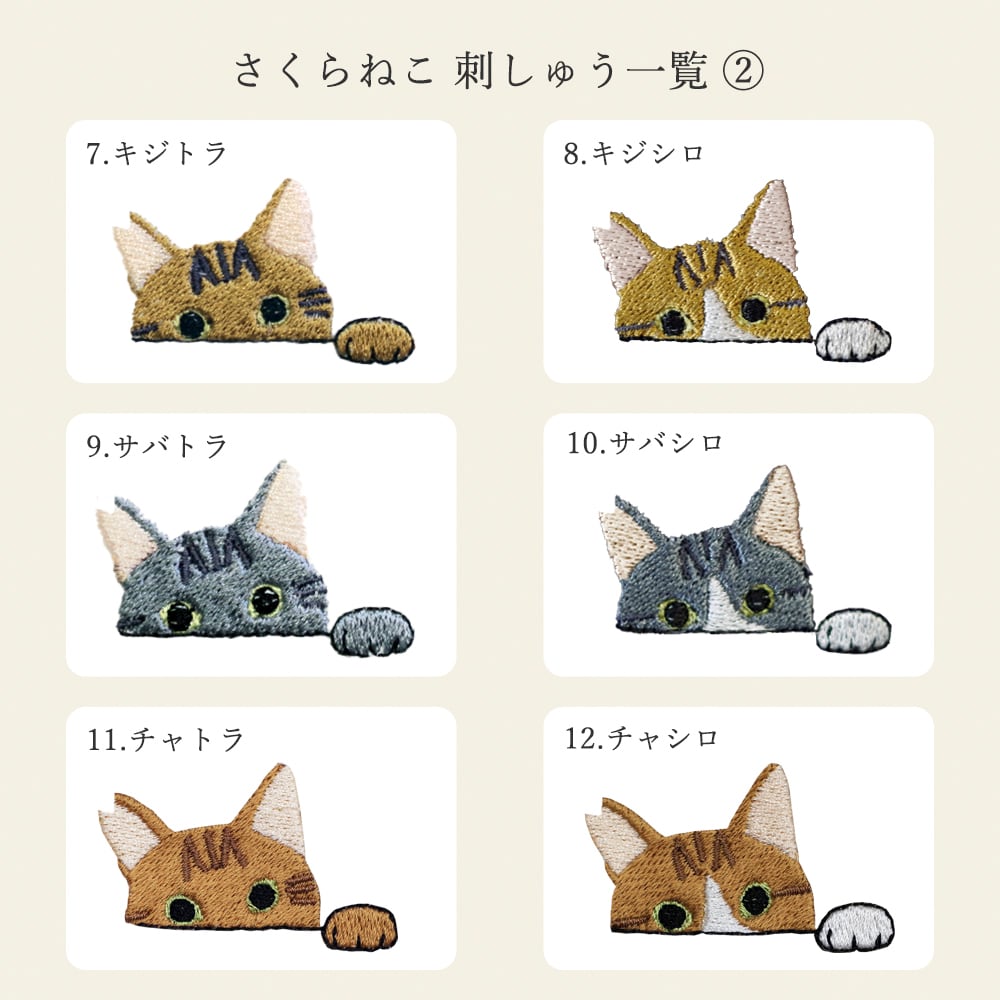 さくらねこ 刺しゅう一覧 ②

7.キジトラ

8.キジシロ

9.サバトラ

10.サバシロ

11.チャトラ

12.チャシロ