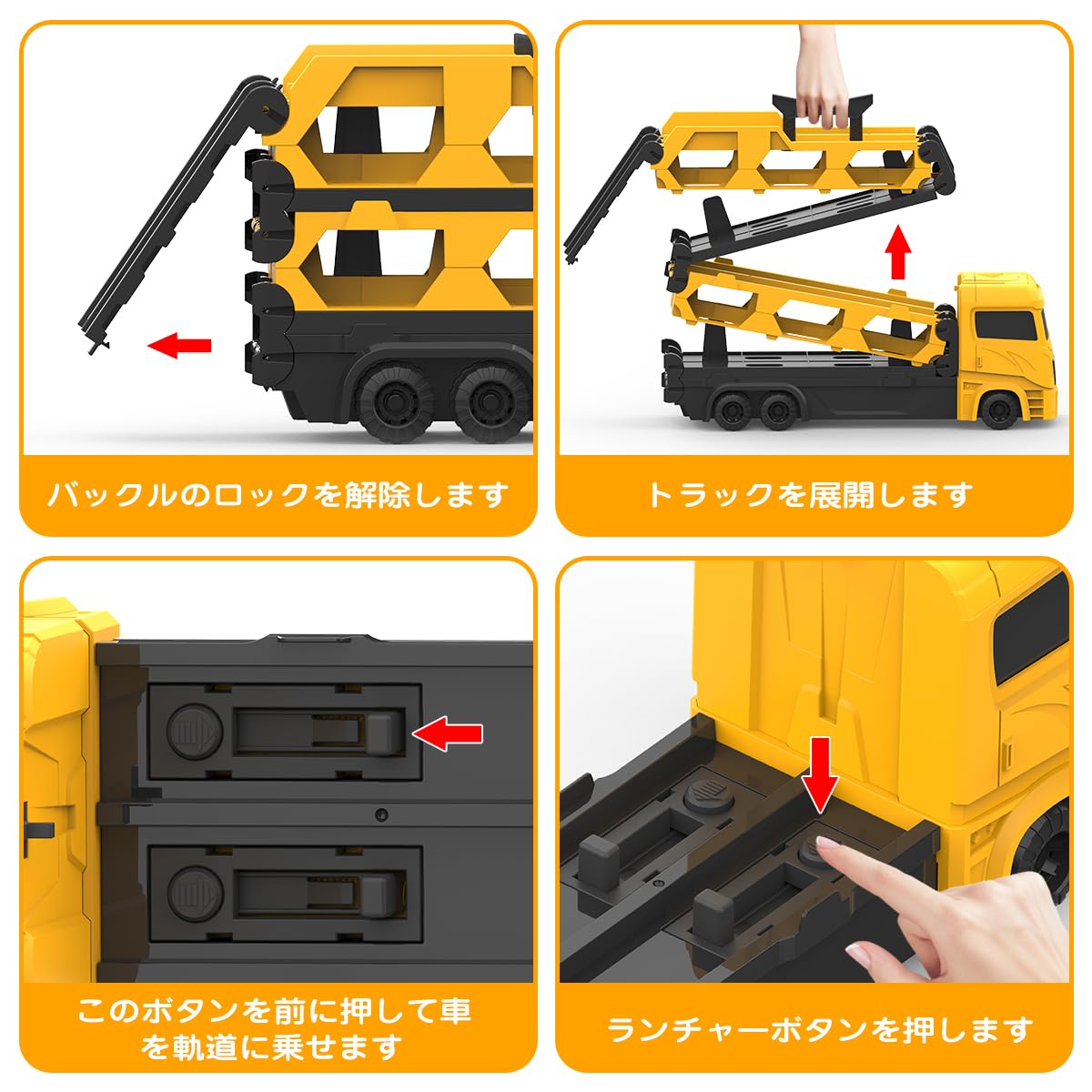 バックルのロックを解除します

トラックを展開します

このボタンを前に押して車を軌道に乗せます

ランチャーボタンを押します