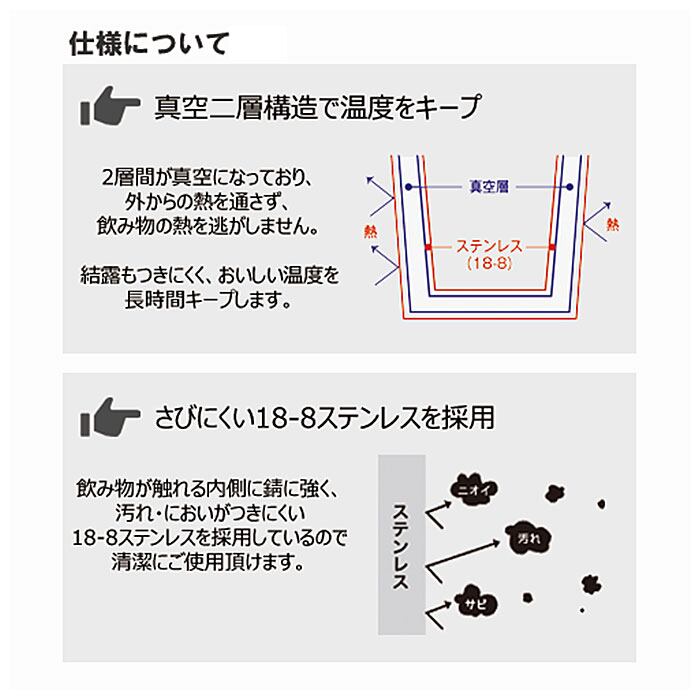 仕様について

真空二層構造で温度をキープ

2層間が真空になっており、外からの熱を通さず、飲み物の熱を逃がしません。

結露もつきにくく、おいしい温度を長時間キープします。

真空層

熱

ステンレス
(18-8)

熱

さびにくい18-8ステンレスを採用

飲み物が触れる内側に錆に強く、汚れ・においがつきにくい18-8ステンレスを採用しているので清潔にご使用頂けます。

ステンレス

ニオイ

汚れ

サビ