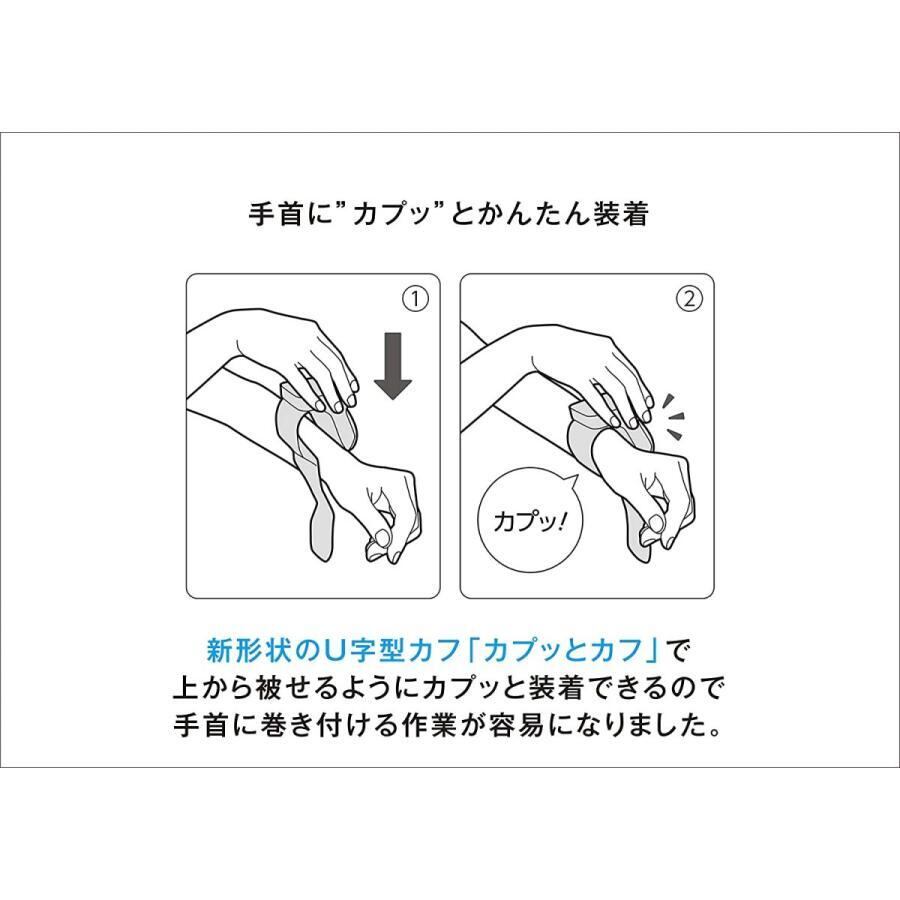 手首に”カプッ”とかんたん装着

①

②

カプッ!

新形状のU字型カフ「カプッとカフ」で上から被せるようにカプッと装着できるので手首に巻き付ける作業が容易になりました。