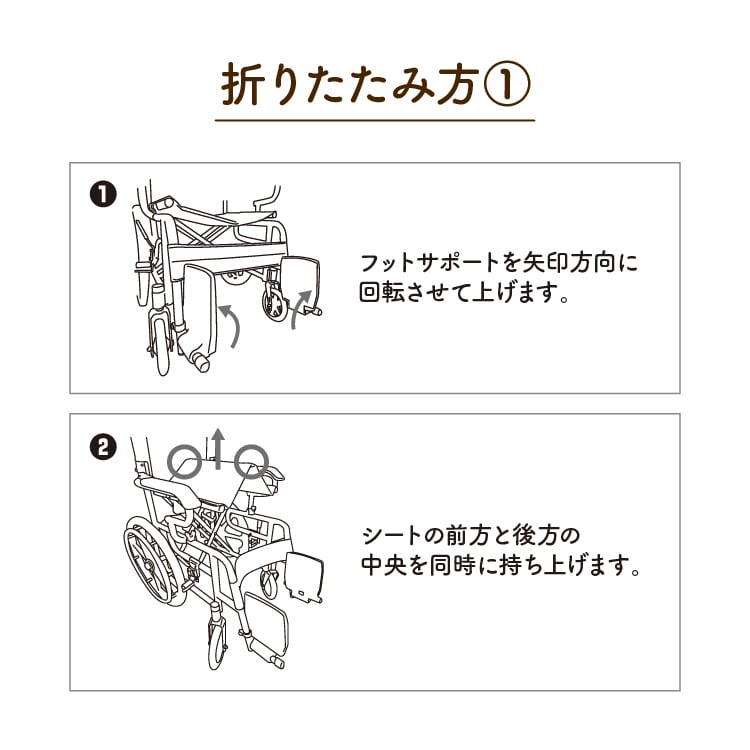 折りたたみ方①

❶

フットサポートを矢印方向に回転させて上げます。

❷

シートの前方と後方の中央を同時に持ち上げます。