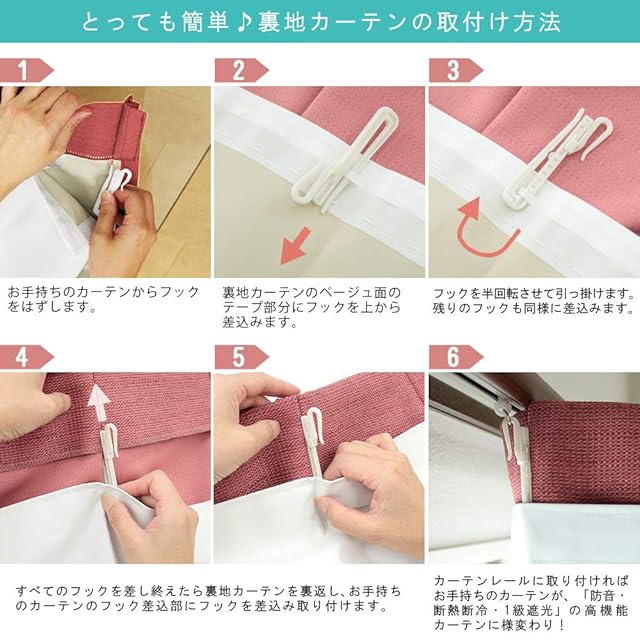 とっても簡単♪裏地カーテンの取付け方法

1

お手持ちのカーテンからフックをはずします。

2

裏地カーテンのベージュ面のテープ部分にフックを上から差込みます。

3

フックを半回転させて引っ掛けます。残りのフックも同様に差込みます。

4

5

すべてのフックを差し終えたら裏地カーテンを裏返し、お手持ちのカーテンのフック差込部にフックを差込み取り付けます。

6

カーテンレールに取り付ければお手持ちのカーテンが、「防音・断熱断冷・1級遮光」の高機能カーテンに様変わり！