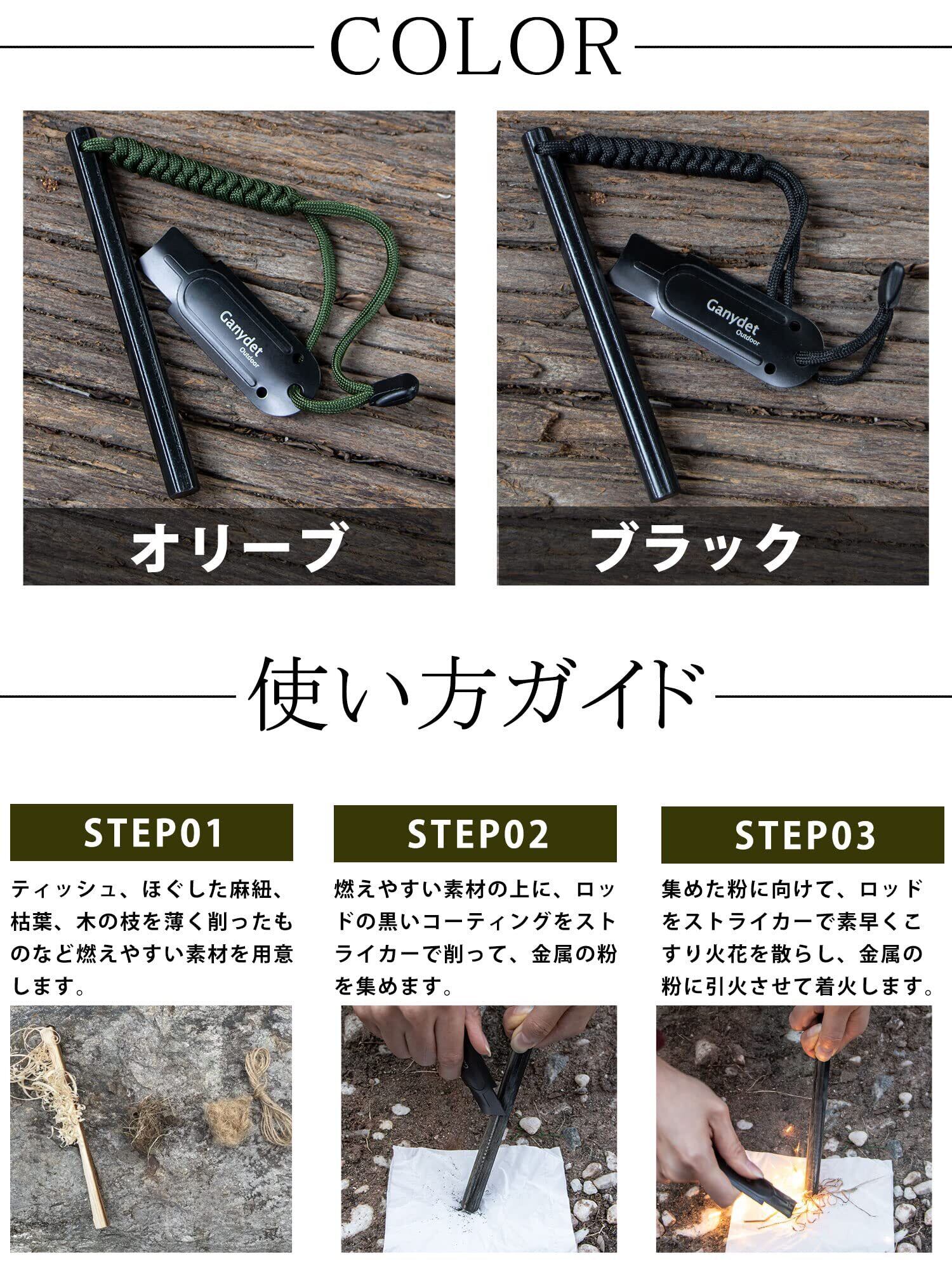 COLOR

Ganydet
Outdoor

オリーブ

Ganydet
Outdoor

ブラック

使い方ガイド

STEP01

ティッシュ、ほぐした麻紐、枯葉、木の枝を薄く削ったものなど燃えやすい素材を用意します。

STEP02

燃えやすい素材の上に、ロッドの黒いコーティングをストライカーで削って、金属の粉を集めます。

STEP03

集めた粉に向けて、ロッドをストライカーで素早くこすり火花を散らし、金属の粉に引火させて着火します。