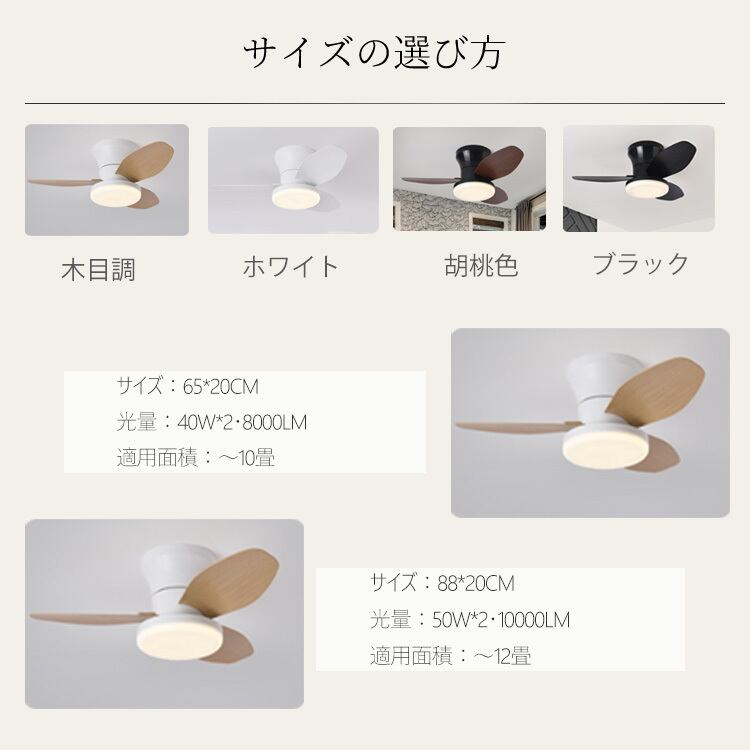 サイズの選び方

木目調

ホワイト

胡桃色

ブラック

サイズ：65*20CM
光量：40W*2・8000LM
適用面積：～10畳

サイズ：88*20CM
光量：50W*2・10000LM
適用面積：～12畳