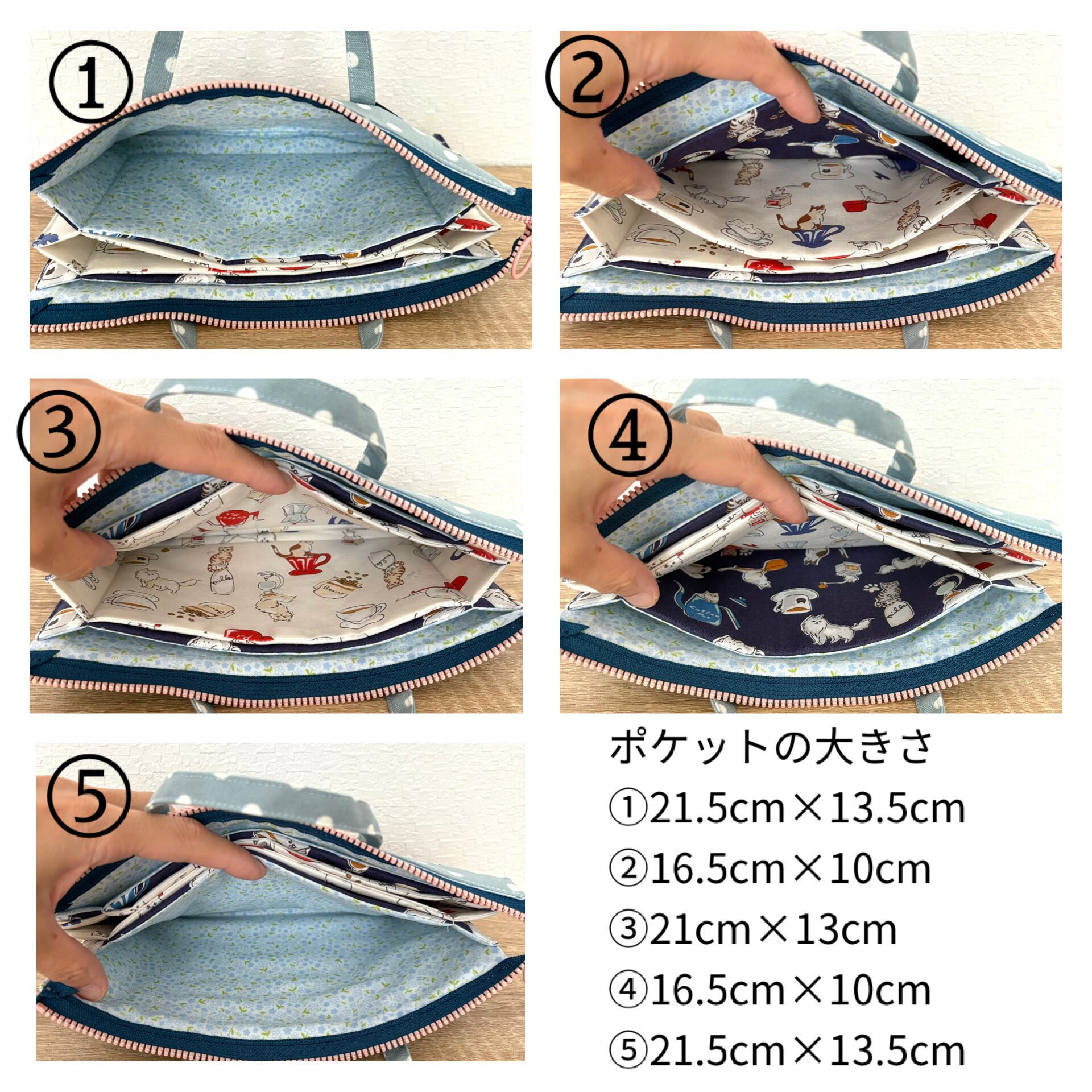 ①

②

③

④

⑤

ポケットの大きさ
①21.5cm×13.5cm
②16.5cm×10cm
③21cm×13cm
④16.5cm×10cm
⑤21.5cm×13.5cm