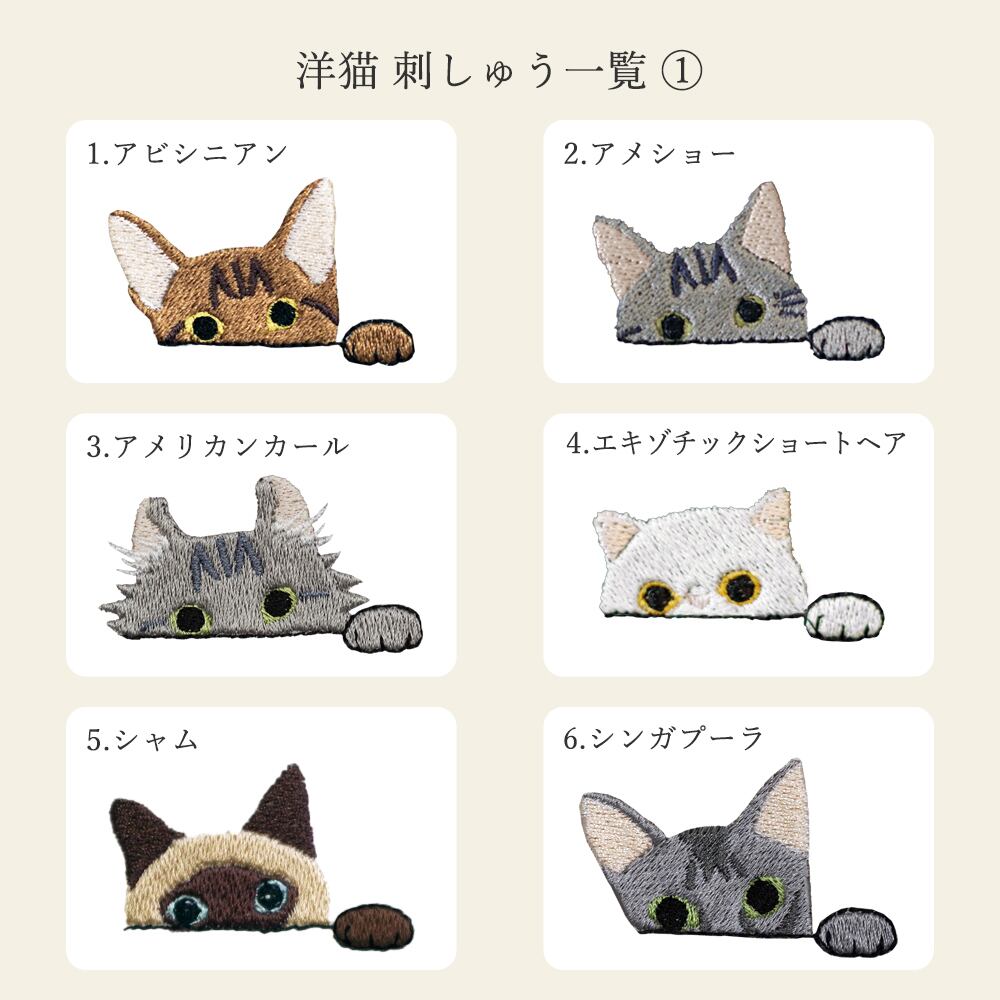 洋猫 刺しゅう一覧 ①

1.アビシニアン

2.アメショー

3.アメリカンカール

4.エキゾチックショートヘア

5.シャム

6.シンガプーラ