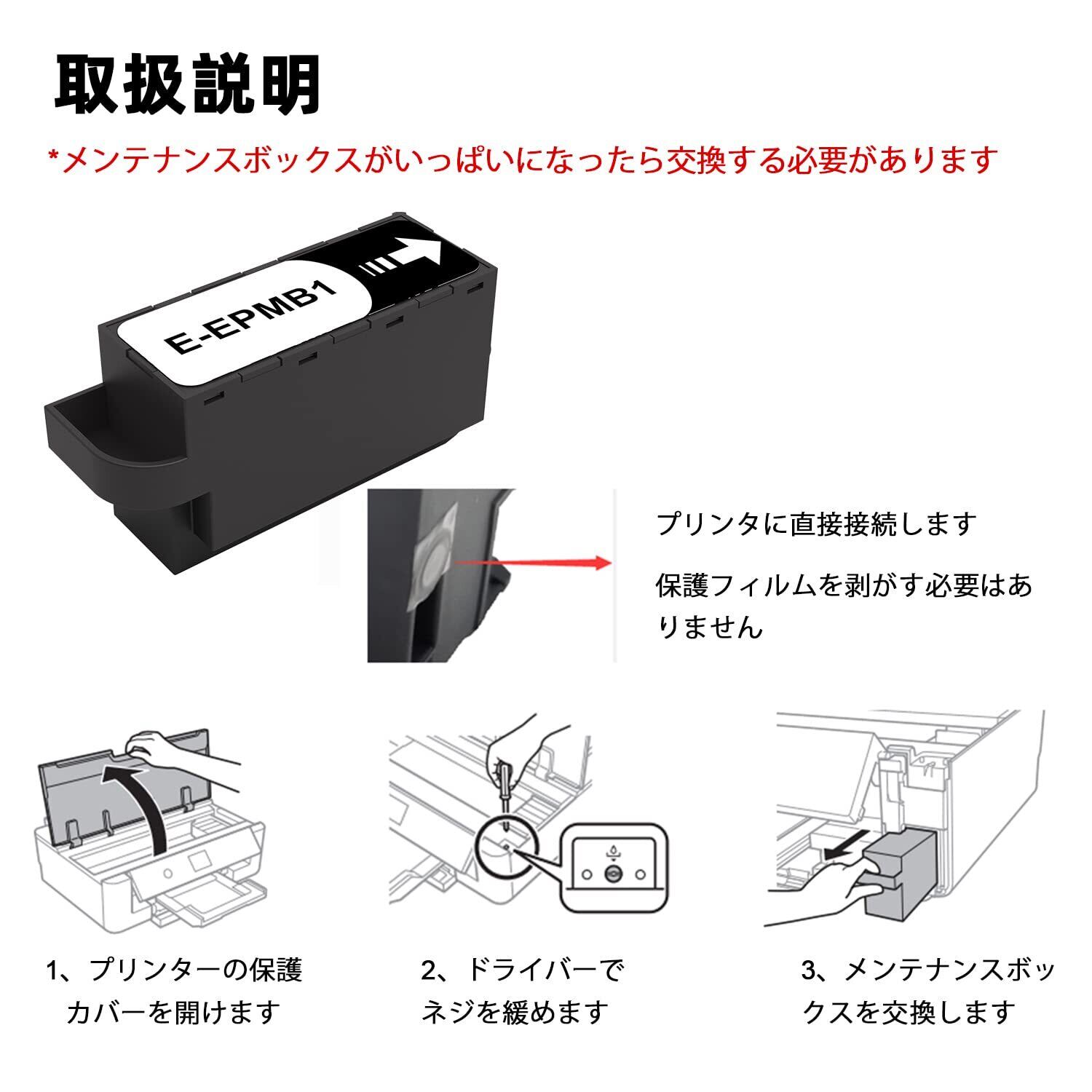 取扱説明

*メンテナンスボックスがいっぱいになったら交換する必要があります

E-EPMB1

プリンタに直接接続します

保護フィルムを剥がす必要はありません

1、プリンターの保護カバーを開けます

2、ドライバーでネジを緩めます

3、メンテナンスボックスを交換します