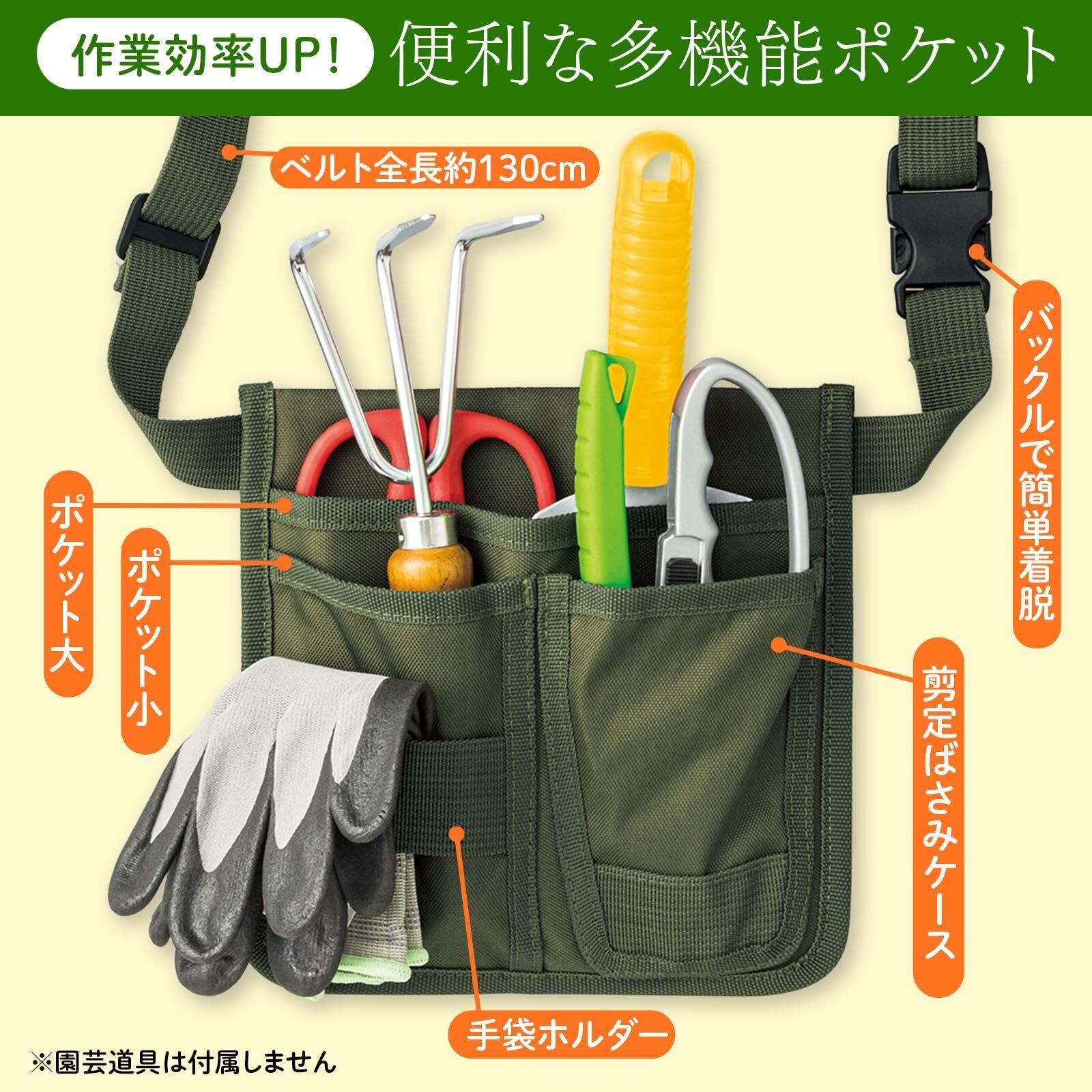 作業効率UP！ 便利な多機能ポケット

ベルト全長約130cm

バックルで簡単着脱

ポケット大

ポケット小

剪定ばさみケース

手袋ホルダー

※園芸道具は付属しません