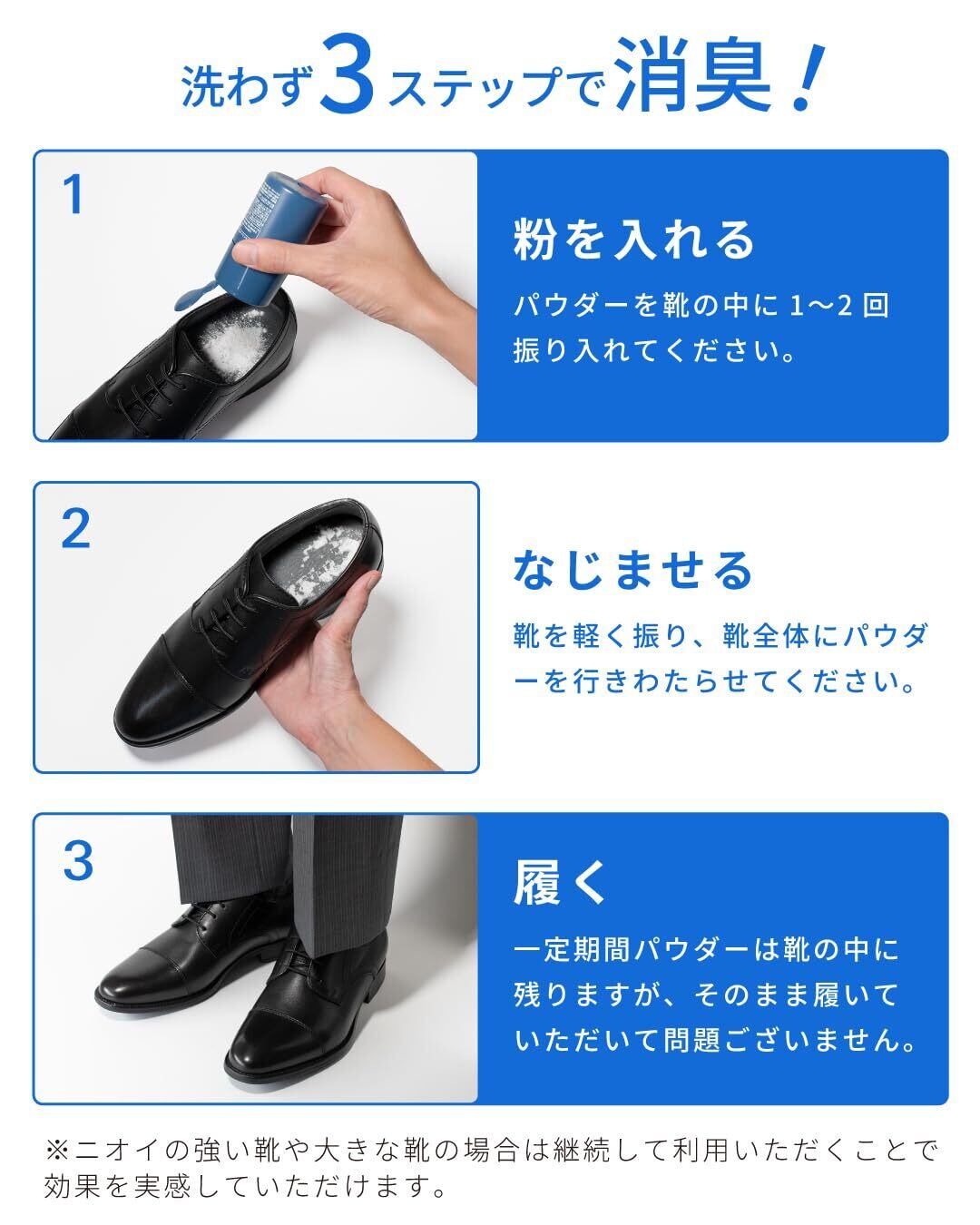 洗わず3ステップで消臭！

1

粉を入れる

パウダーを靴の中に 1〜2 回振り入れてください。

2

なじませる

靴を軽く振り、靴全体にパウダーを行きわたらせてください。

3

履く

一定期間パウダーは靴の中に残りますが、そのまま履いていただいて問題ございません。

※ニオイの強い靴や大きな靴の場合は継続して利用いただくことで効果を実感していただけます。