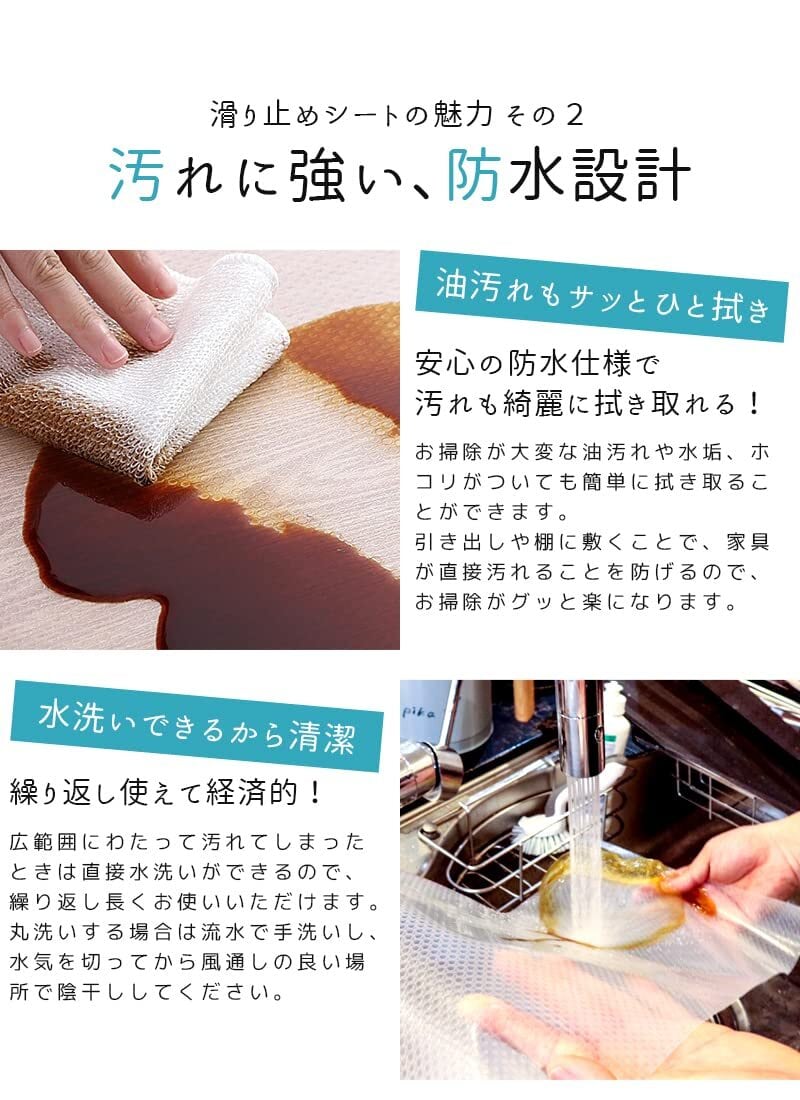 滑り止めシートの魅力 その2

汚れに強い、防水設計

油汚れもサッとひと拭き

安心の防水仕様で
汚れも綺麗に拭き取れる！

お掃除が大変な油汚れや水垢、ホコリがついても簡単に拭き取ることができます。
引き出しや棚に敷くことで、家具が直接汚れることを防げるので、お掃除がグッと楽になります。

水洗いできるから清潔

繰り返し使えて経済的！

広範囲にわたって汚れてしまったときは直接水洗いができるので、繰り返し長くお使いいただけます。
丸洗いする場合は流水で手洗いし、水気を切ってから風通しの良い場所で陰干ししてください。

pika