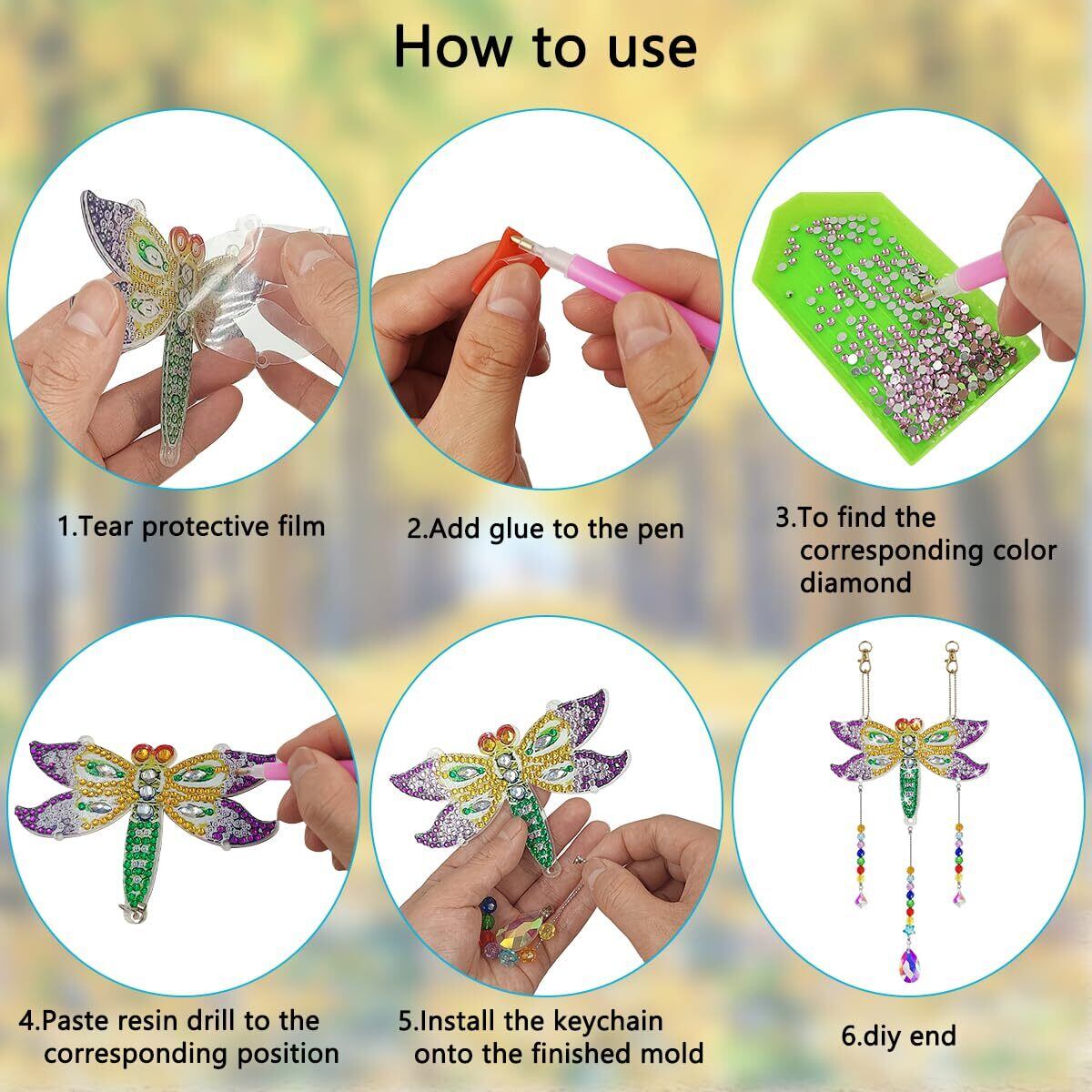 How to use

1.Tear protective film

2.Add glue to the pen

3.To find the corresponding color diamond

4.Paste resin drill to the corresponding position

5.Install the keychain onto the finished mold

6.diy end