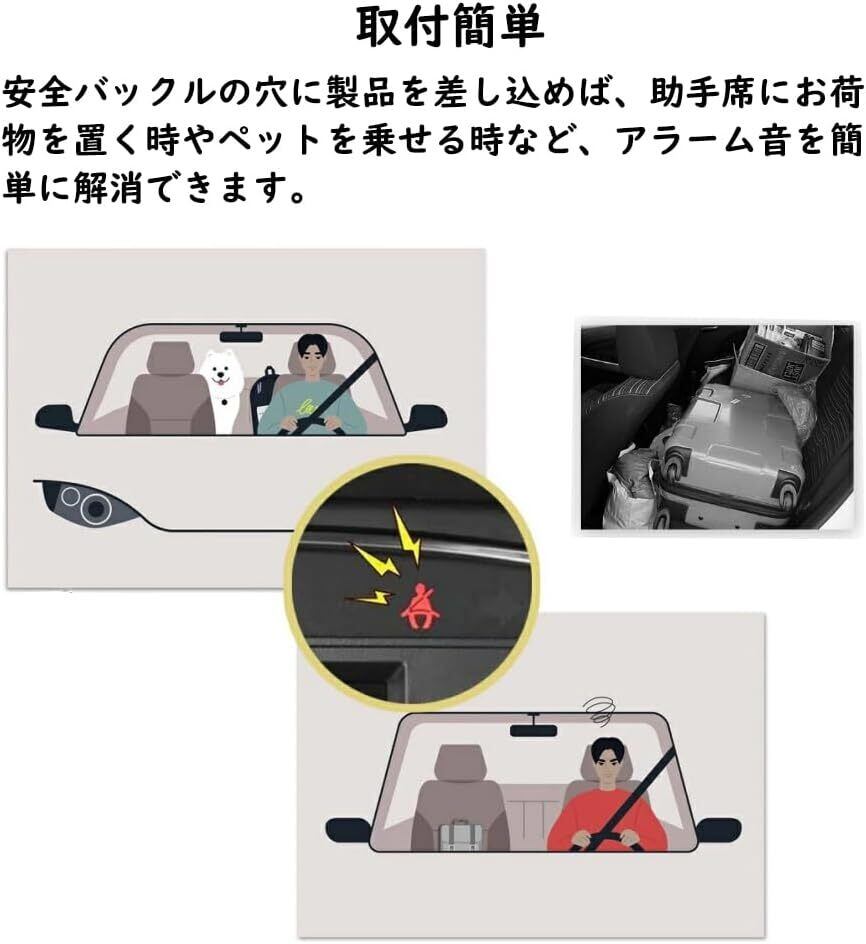 取付簡単

安全バックルの穴に製品を差し込めば、助手席にお荷物を置く時やペットを乗せる時など、アラーム音を簡単に解消できます。