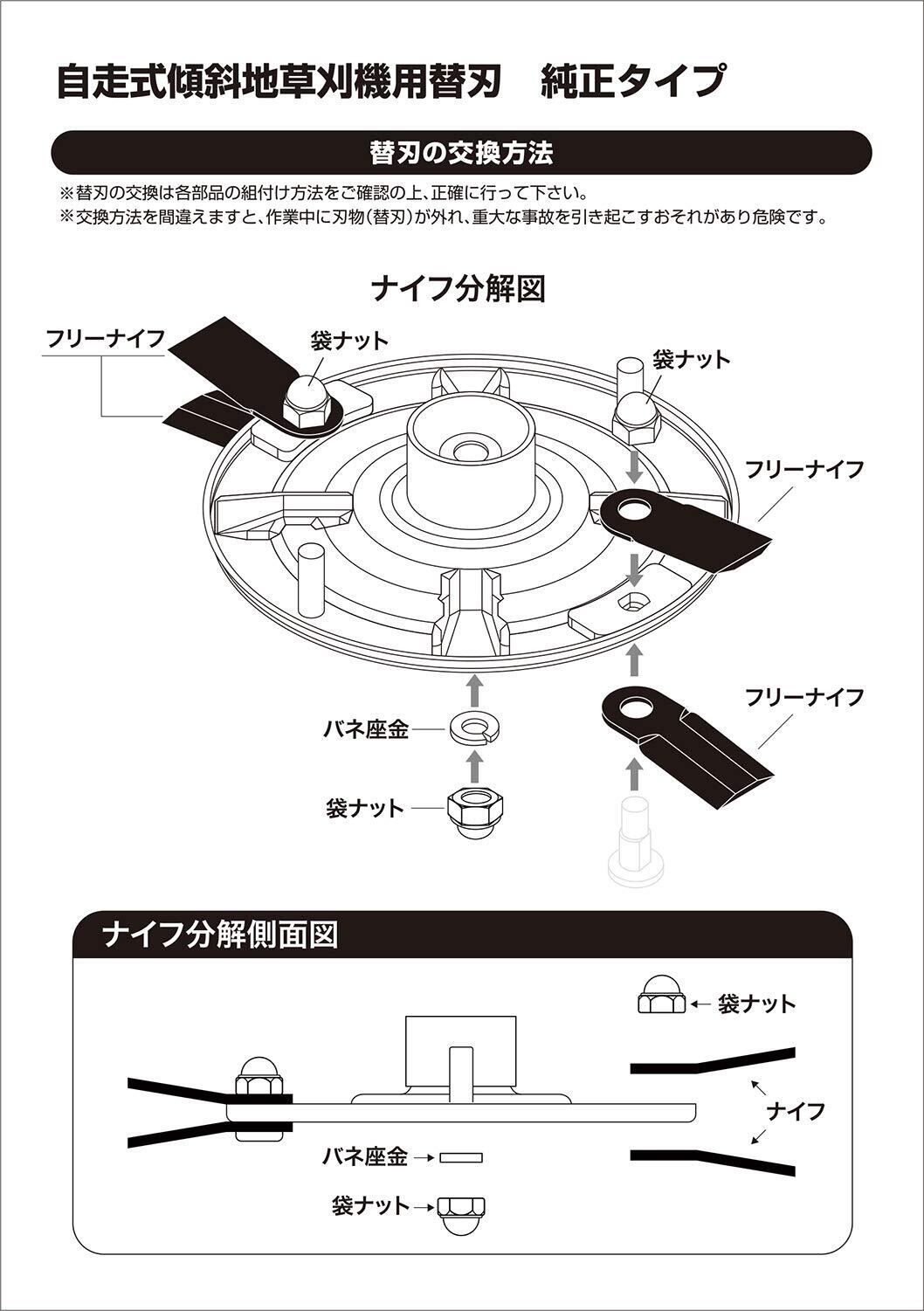 自走式傾斜地草刈機用替刃　純正タイプ

替刃の交換方法

※替刃の交換は各部品の組付け方法をご確認の上、正確に行って下さい。
※交換方法を間違えますと、作業中に刃物(替刃)が外れ、重大な事故を引き起こすおそれがあり危険です。

ナイフ分解図

フリーナイフ

袋ナット

袋ナット

フリーナイフ

フリーナイフ

バネ座金

袋ナット

ナイフ分解側面図

袋ナット

ナイフ

バネ座金

袋ナット