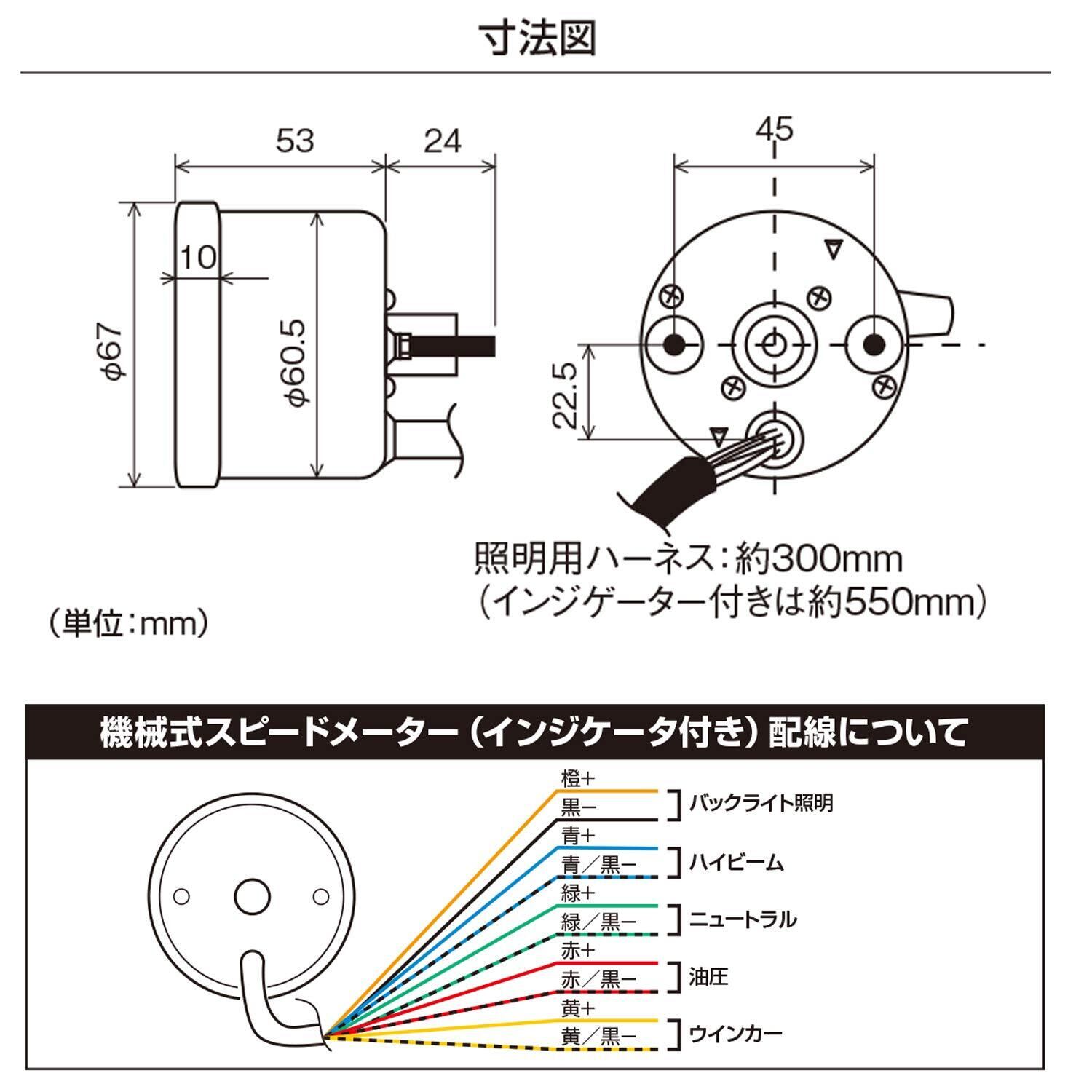 寸法図

53

24

10

φ67

φ60.5

45

22.5

照明用ハーネス：約300mm
（インジゲーター付きは約550mm）

（単位：mm）

機械式スピードメーター（インジケータ付き）配線について

橙+
黒−
バックライト照明

青+
青／黒−
ハイビーム

緑+
緑／黒−
ニュートラル

赤+
赤／黒−
油圧

黄+
黄／黒−
ウインカー