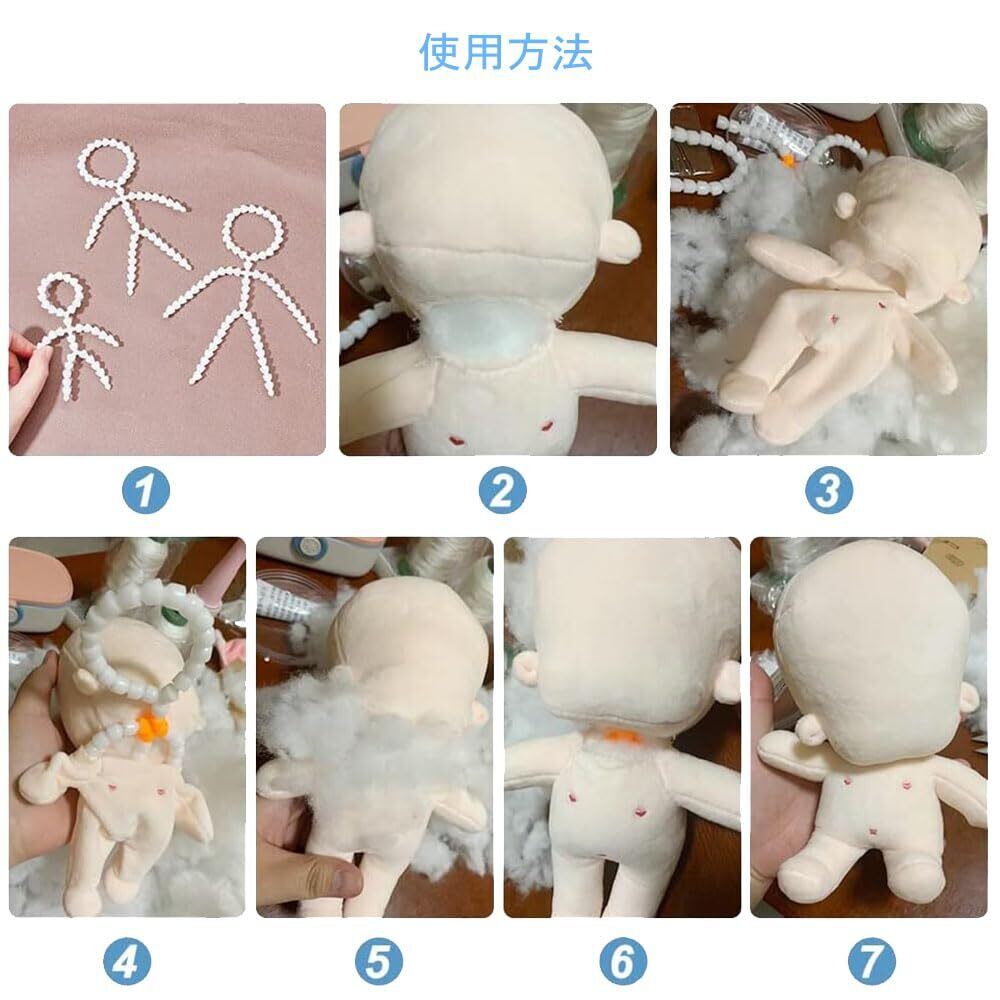 使用方法

1

2

3

4

5

6

7