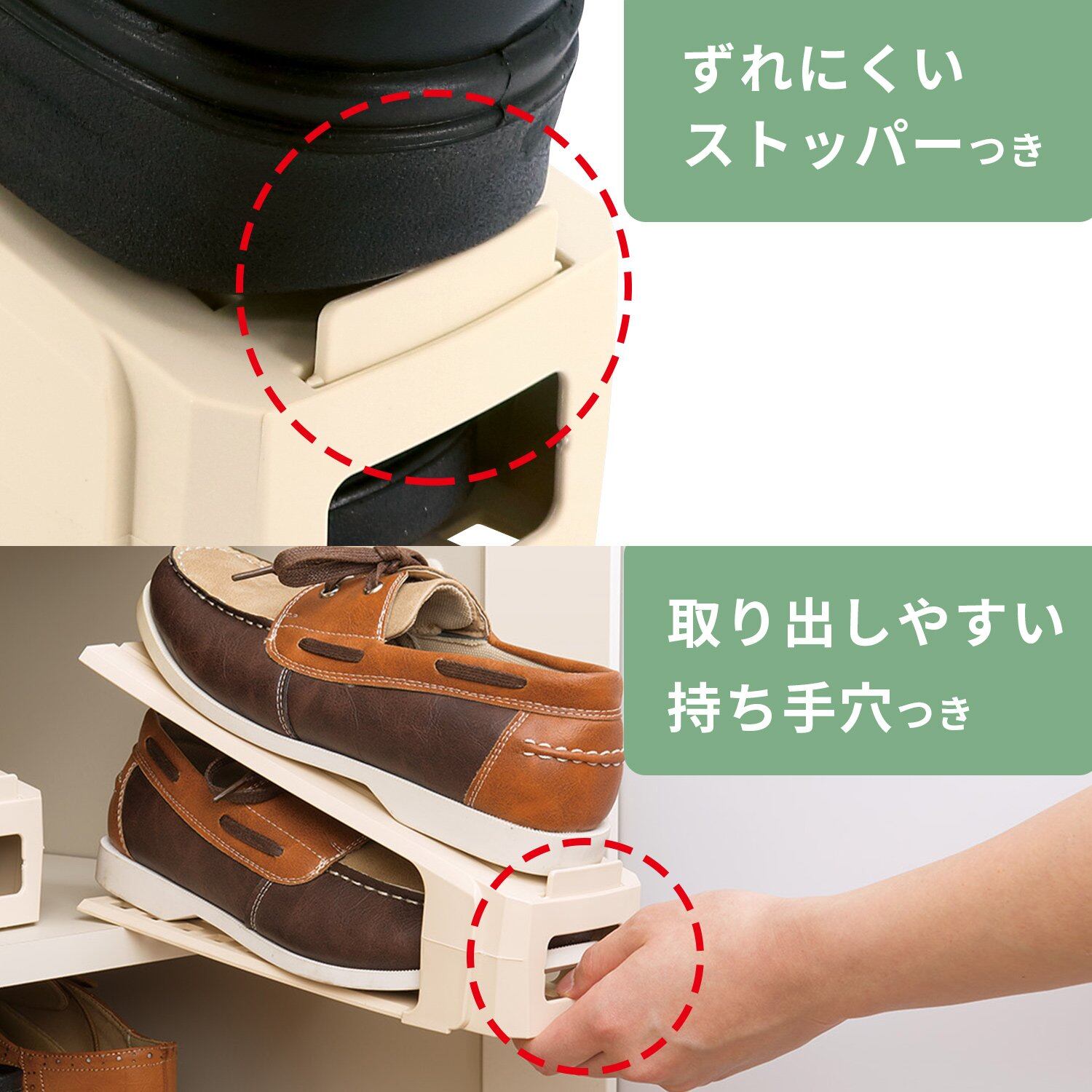 ずれにくい
ストッパーつき

取り出しやすい
持ち手穴つき