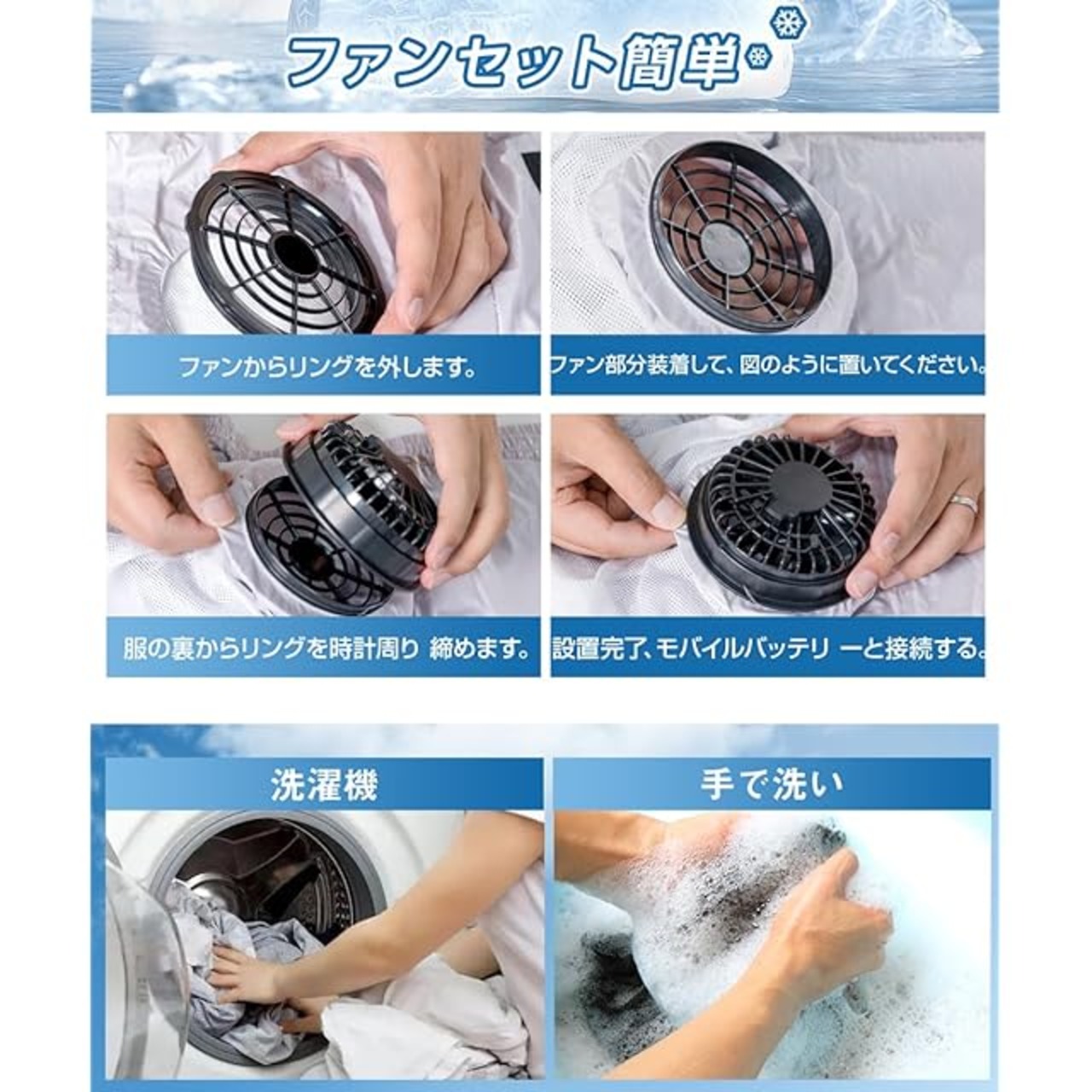 ファンセット簡単

ファンからリングを外します。

ファン部分装着して、図のように置いてください。

服の裏からリングを時計周り 締めます。

設置完了、モバイルバッテリ ーと接続する。

洗濯機

手で洗い