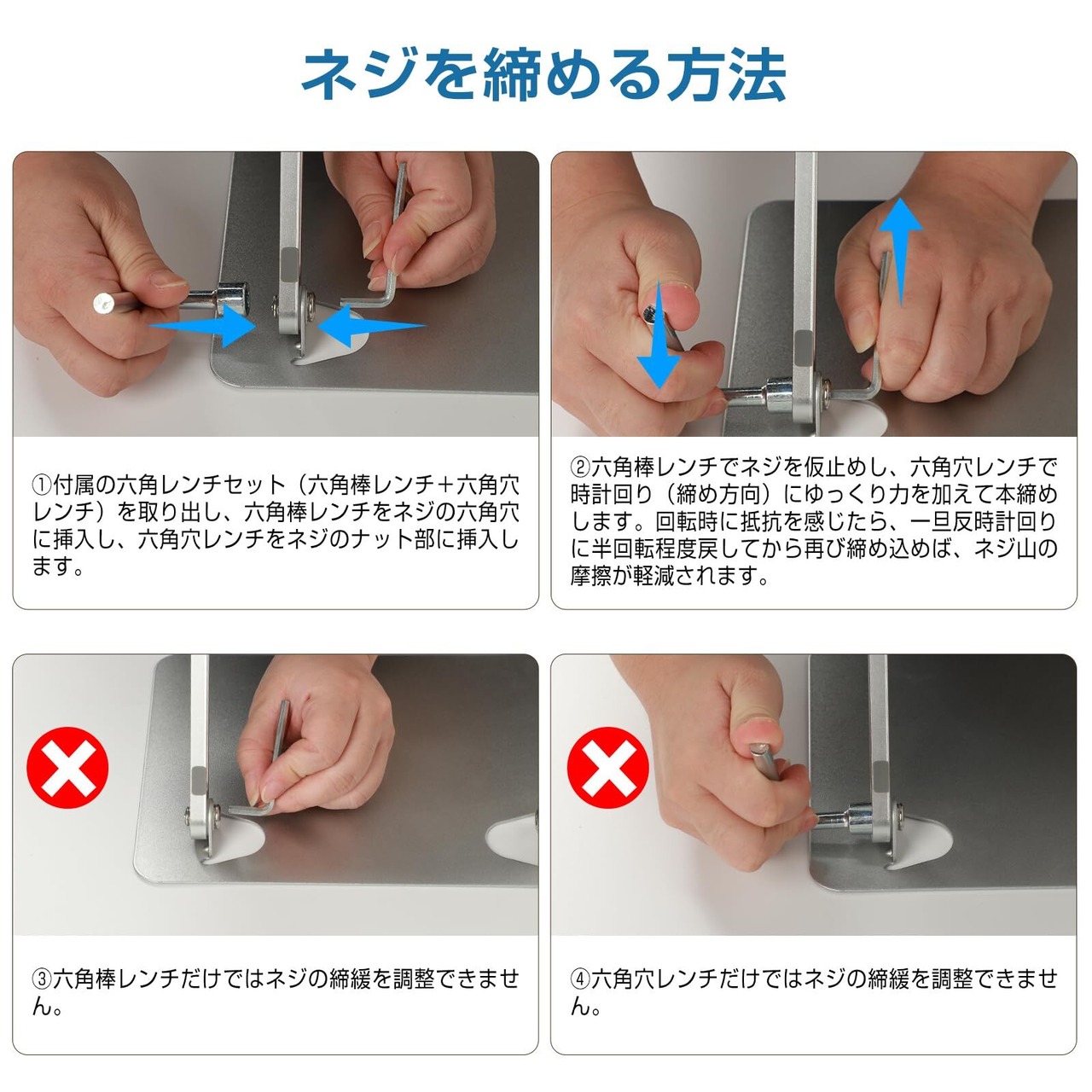 ネジを締める方法

①付属の六角レンチセット（六角棒レンチ＋六角穴レンチ）を取り出し、六角棒レンチをネジの六角穴に挿入し、六角穴レンチをネジのナット部に挿入します。

②六角棒レンチでネジを仮止めし、六角穴レンチで時計回り（締め方向）にゆっくり力を加えて本締めします。回転時に抵抗を感じたら、一旦反時計回りに半回転程度戻してから再び締め込めば、ネジ山の摩擦が軽減されます。

③六角棒レンチだけではネジの締緩を調整できません。

④六角穴レンチだけではネジの締緩を調整できません。