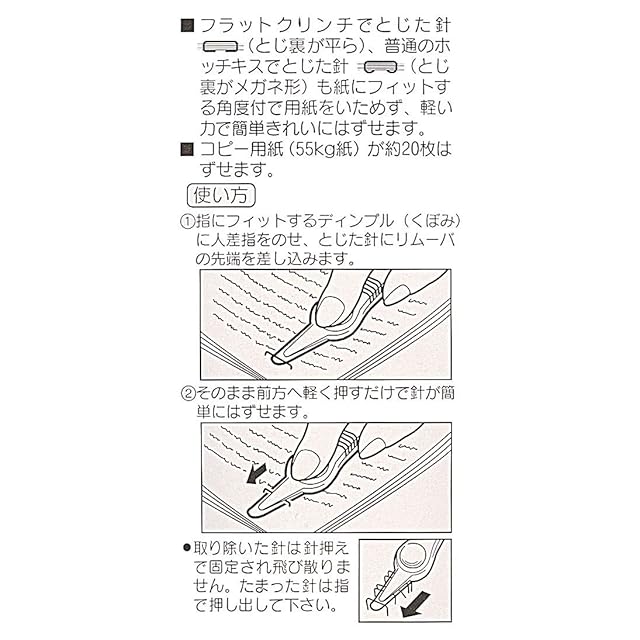 ■フラットクリンチでとじた針（とじ裏が平ら）、普通のホッチキスでとじた針（とじ裏がメガネ形）も紙にフィットする角度付で用紙をいためず、軽い力で簡単きれいにはずせます。
■コピー用紙（55kg紙）が約20枚はずせます。

使い方

①指にフィットするディンプル（くぼみ）に人差指をのせ、とじた針にリムーバの先端を差し込みます。

②そのまま前方へ軽く押すだけで針が簡単にはずせます。

●取り除いた針は針押えで固定され飛び散りません。たまった針は指で押し出して下さい。