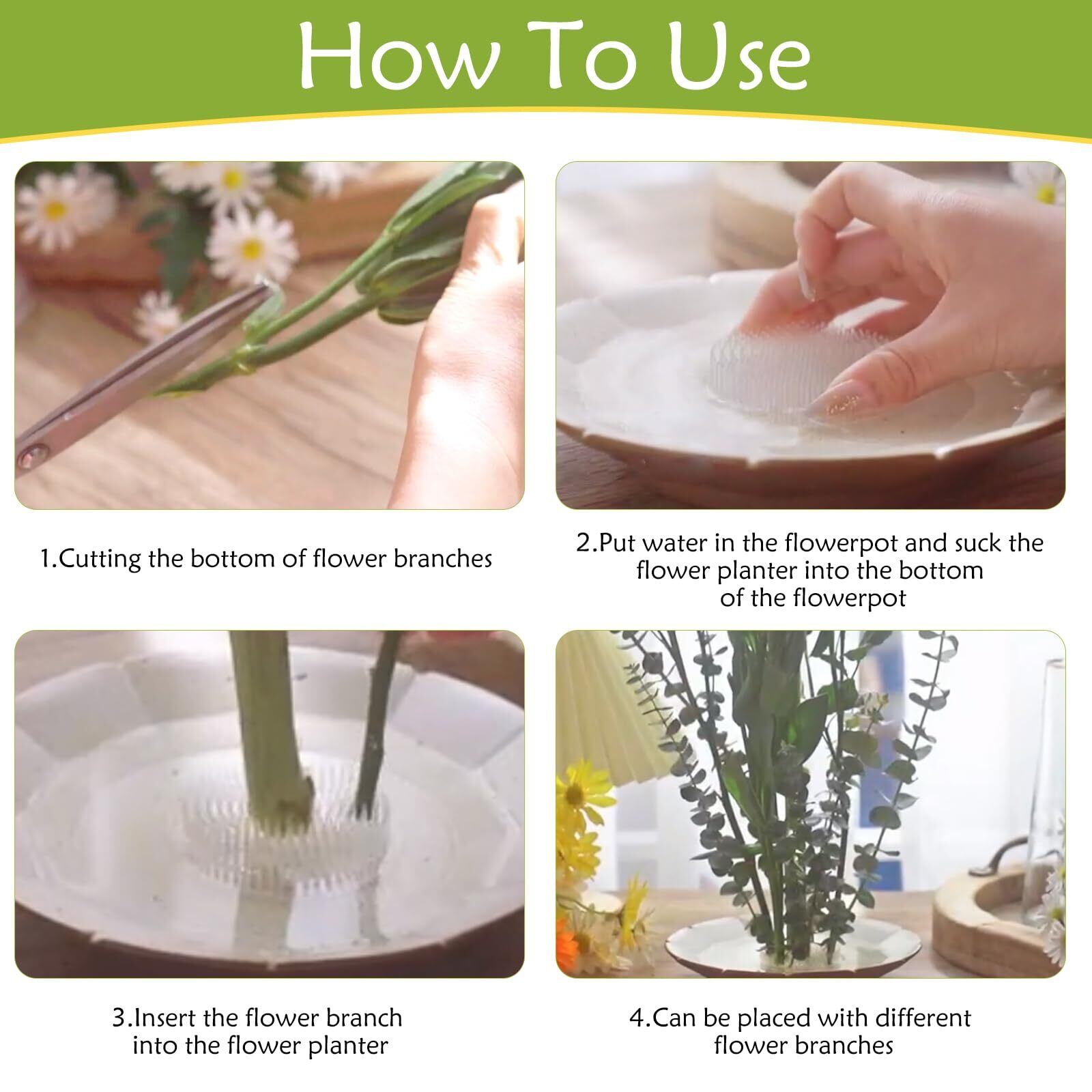 How To Use

1.Cutting the bottom of flower branches

2.Put water in the flowerpot and suck the flower planter into the bottom of the flowerpot

3.Insert the flower branch into the flower planter

4.Can be placed with different flower branches