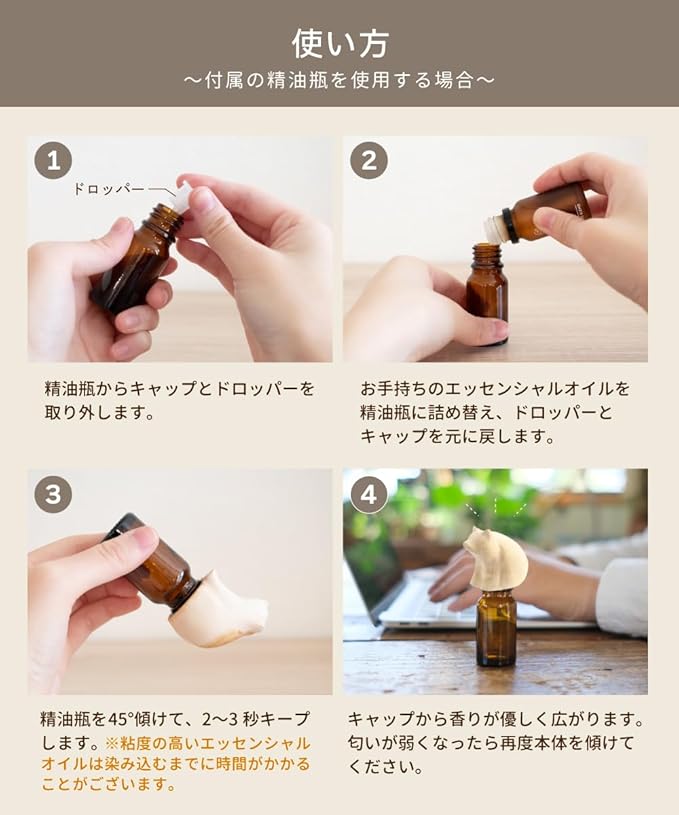 使い方

〜付属の精油瓶を使用する場合〜

1

ドロッパー

精油瓶からキャップとドロッパーを取り外します。

2

お手持ちのエッセンシャルオイルを精油瓶に詰め替え、ドロッパーとキャップを元に戻します。

3

精油瓶を45°傾けて、2〜3 秒キープします。※粘度の高いエッセンシャルオイルは染み込むまでに時間がかかることがございます。

4

キャップから香りが優しく広がります。匂いが弱くなったら再度本体を傾けてください。