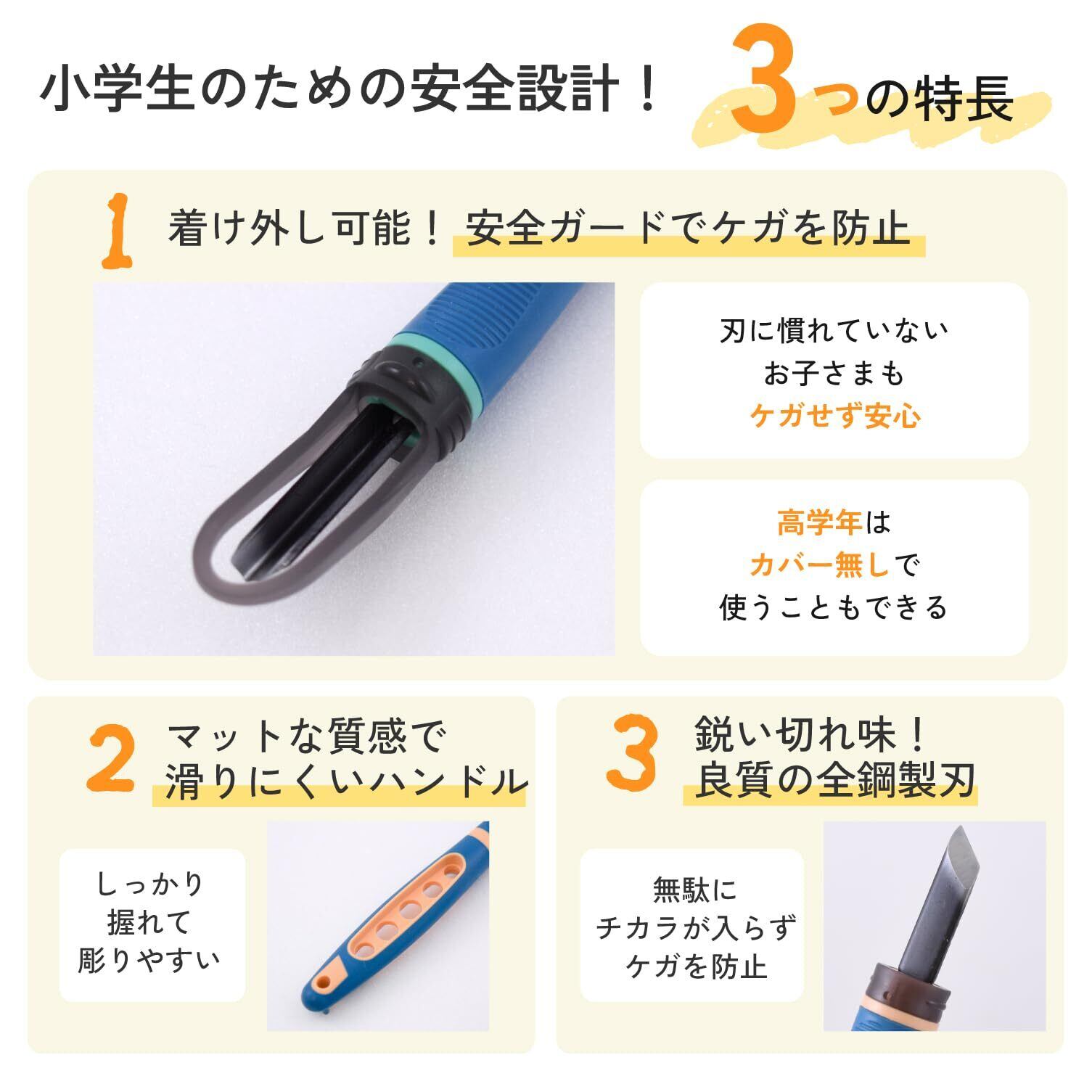 小学生のための安全設計！ 3つの特長

1 着け外し可能！ 安全ガードでケガを防止

刃に慣れていない
お子さまも
ケガせず安心

高学年は
カバー無しで
使うこともできる

2 マットな質感で
滑りにくいハンドル

しっかり
握れて
彫りやすい

3 鋭い切れ味！
良質の全鋼製刃

無駄に
チカラが入らず
ケガを防止