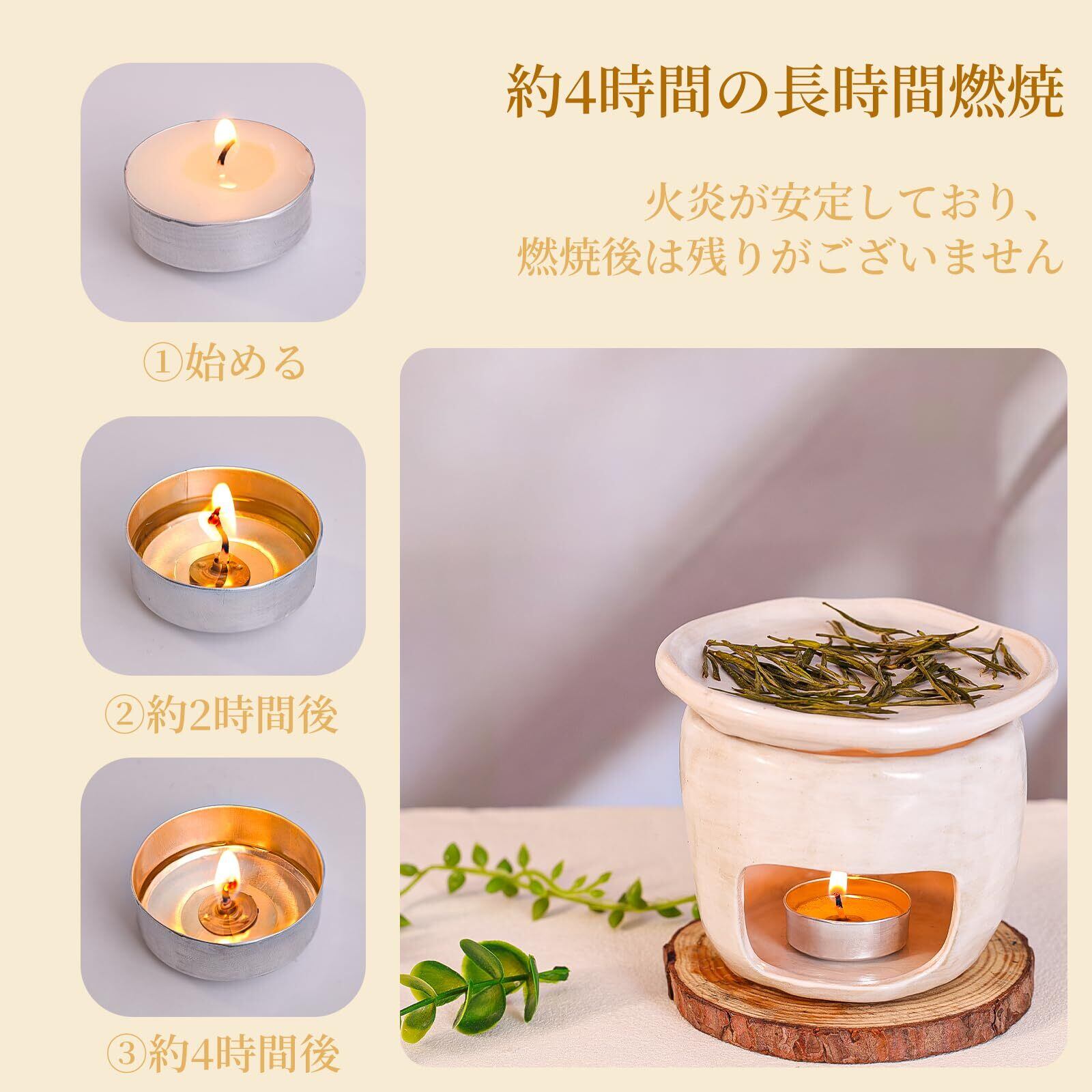 約4時間の長時間燃焼

火炎が安定しており、
燃焼後は残りがございません

①始める

②約2時間後

③約4時間後