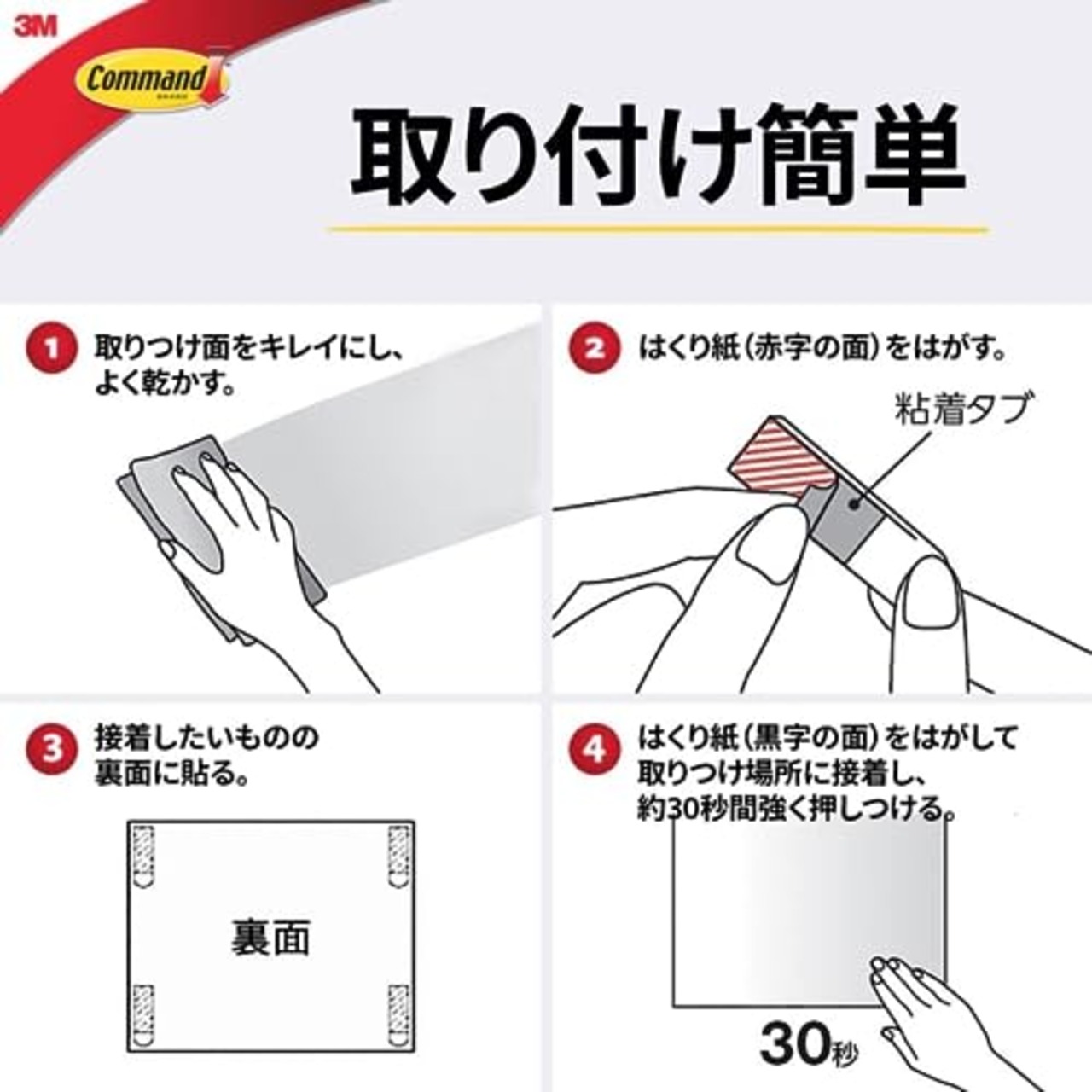 3M
Command

取り付け簡単

1 取りつけ面をキレイにし、よく乾かす。

2 はくり紙（赤字の面）をはがす。

粘着タブ

3 接着したいものの裏面に貼る。

裏面

4 はくり紙（黒字の面）をはがして取りつけ場所に接着し、約30秒間強く押しつける。

30秒