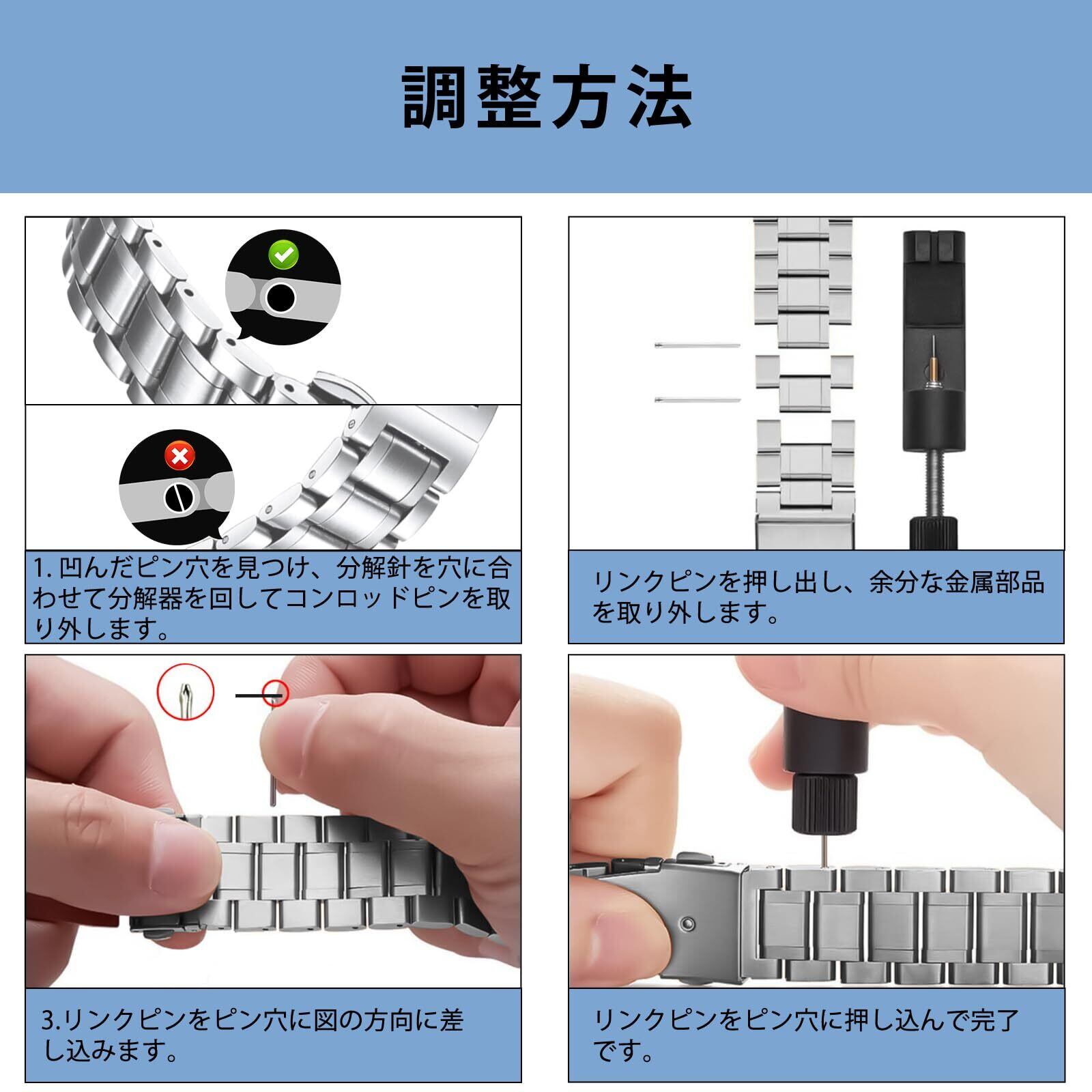 調整方法

1. 凹んだピン穴を見つけ、分解針を穴に合わせて分解器を回してコンロッドピンを取り外します。

リンクピンを押し出し、余分な金属部品を取り外します。

3.リンクピンをピン穴に図の方向に差し込みます。

リンクピンをピン穴に押し込んで完了です。