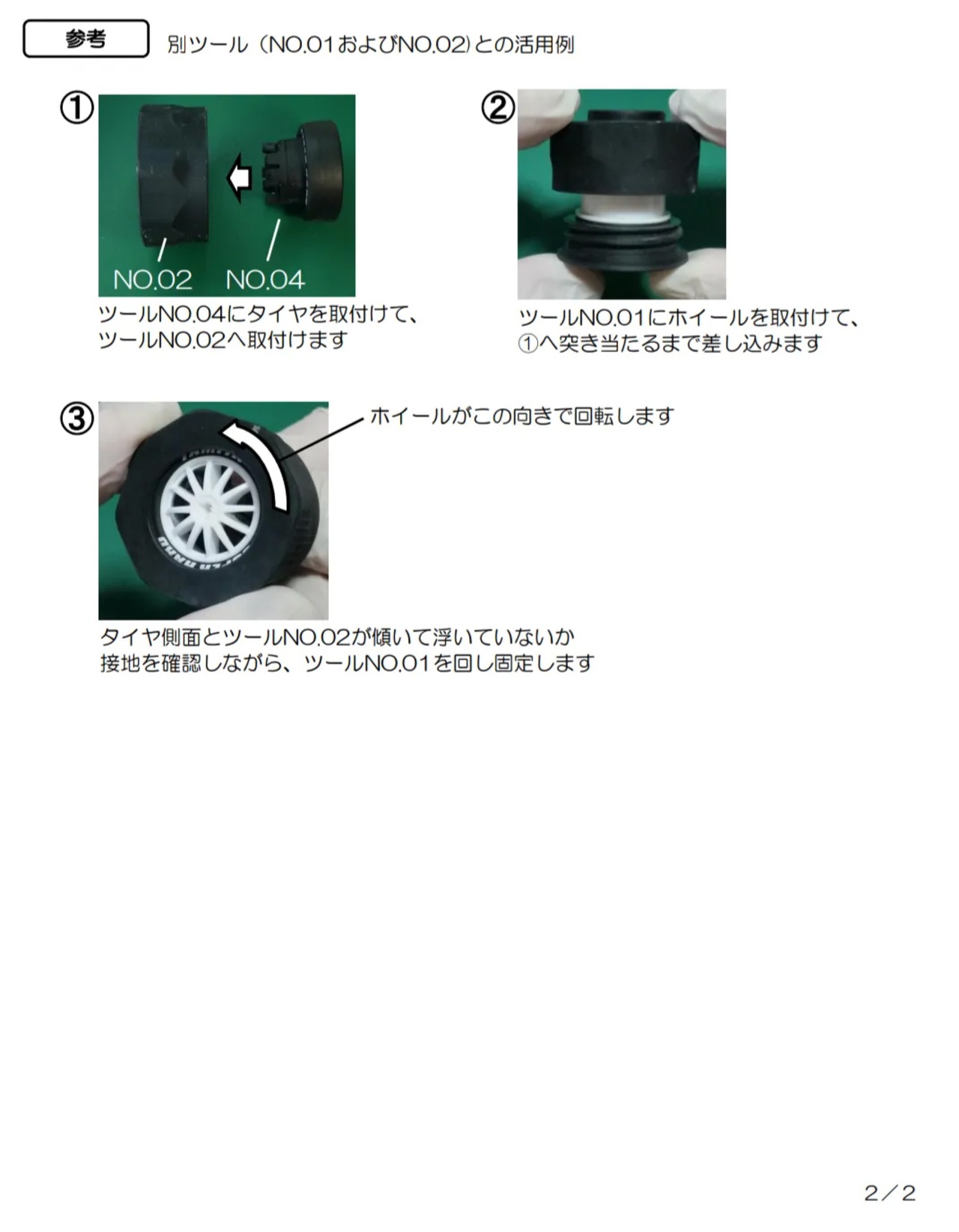 参考

別ツール（NO.01およびNO.02）との活用例

①

NO.02 NO.04

ツールNO.04にタイヤを取付けて、ツールNO.02へ取付けます

②

ツールNO.01にホイールを取付けて、①へ突き当たるまで差し込みます

③

ホイールがこの向きで回転します

タイヤ側面とツールNO.02が傾いて浮いていないか接地を確認しながら、ツールNO.01を回し固定します

2／2