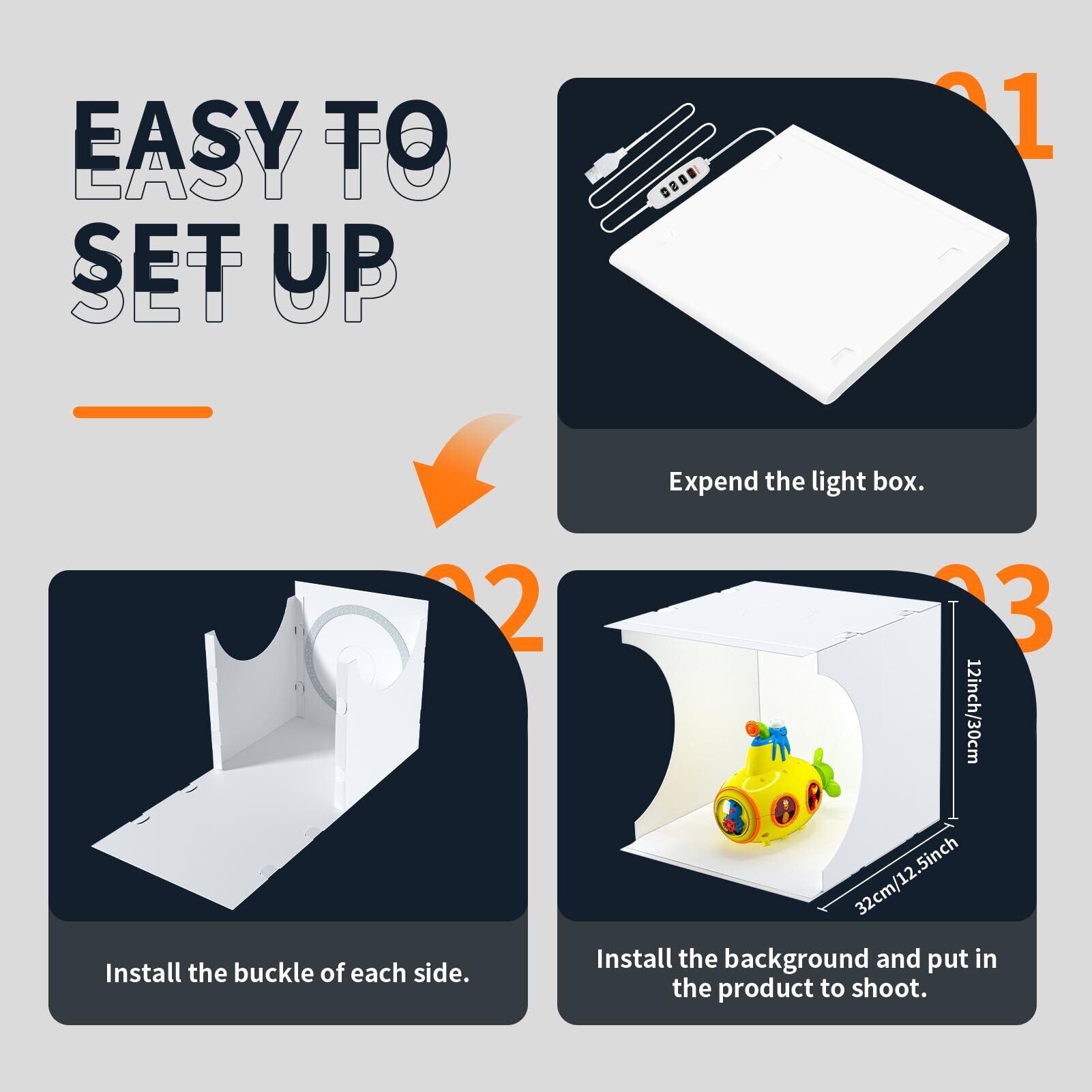 EASY TO
SET UP

01

Expend the light box.

02

Install the buckle of each side.

03

12inch/30cm

32cm/12.5inch

Install the background and put in the product to shoot.