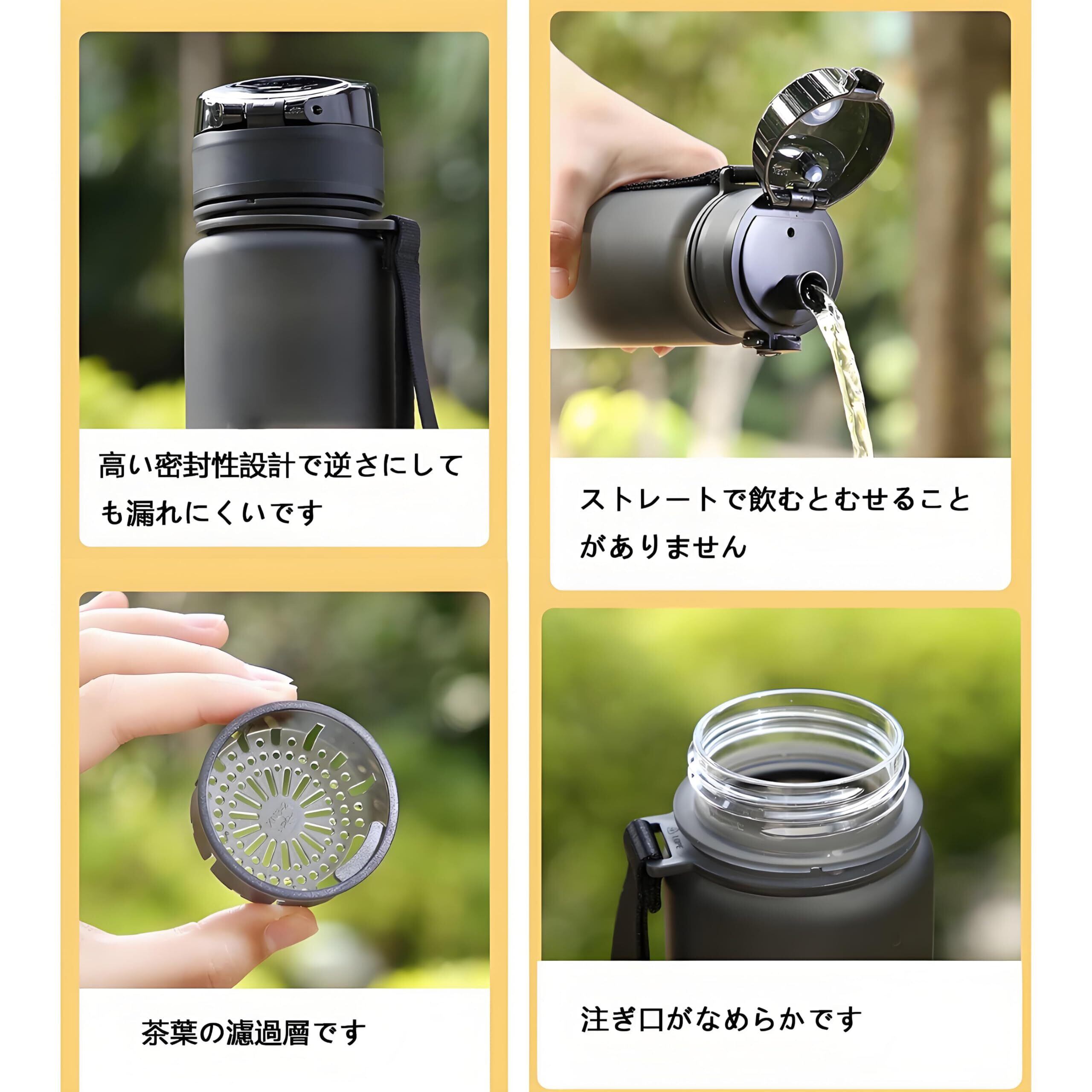 高い密封性設計で逆さにしても漏れにくいです

ストレートで飲むとむせることがありません

茶葉の濾過層です

注ぎ口がなめらかです