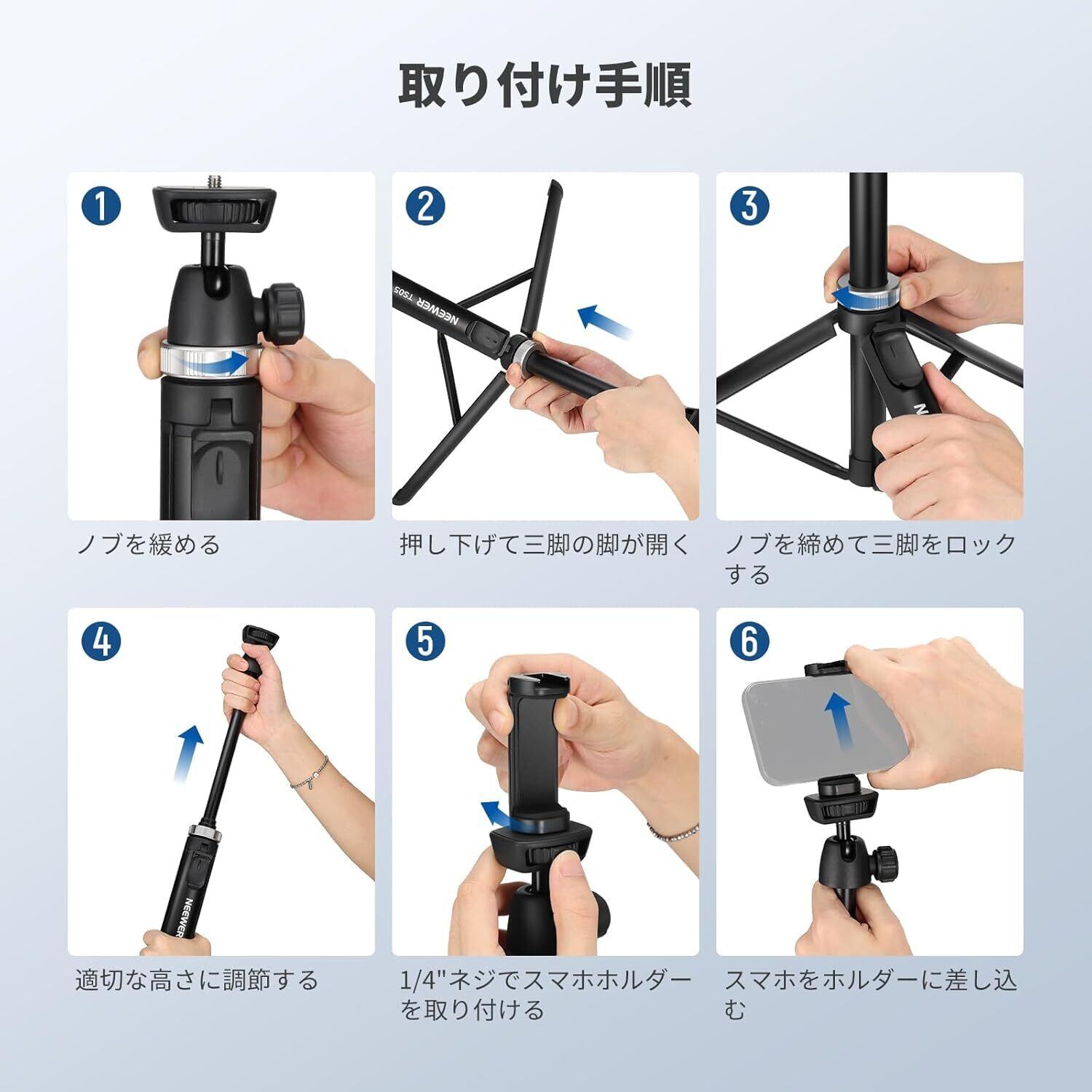 取り付け手順

1
ノブを緩める

2
NEEWER TS05
押し下げて三脚の脚が開く

3
ノブを締めて三脚をロックする

4
NEEWER
適切な高さに調節する

5
1/4"ネジでスマホホルダーを取り付ける

6
スマホをホルダーに差し込む