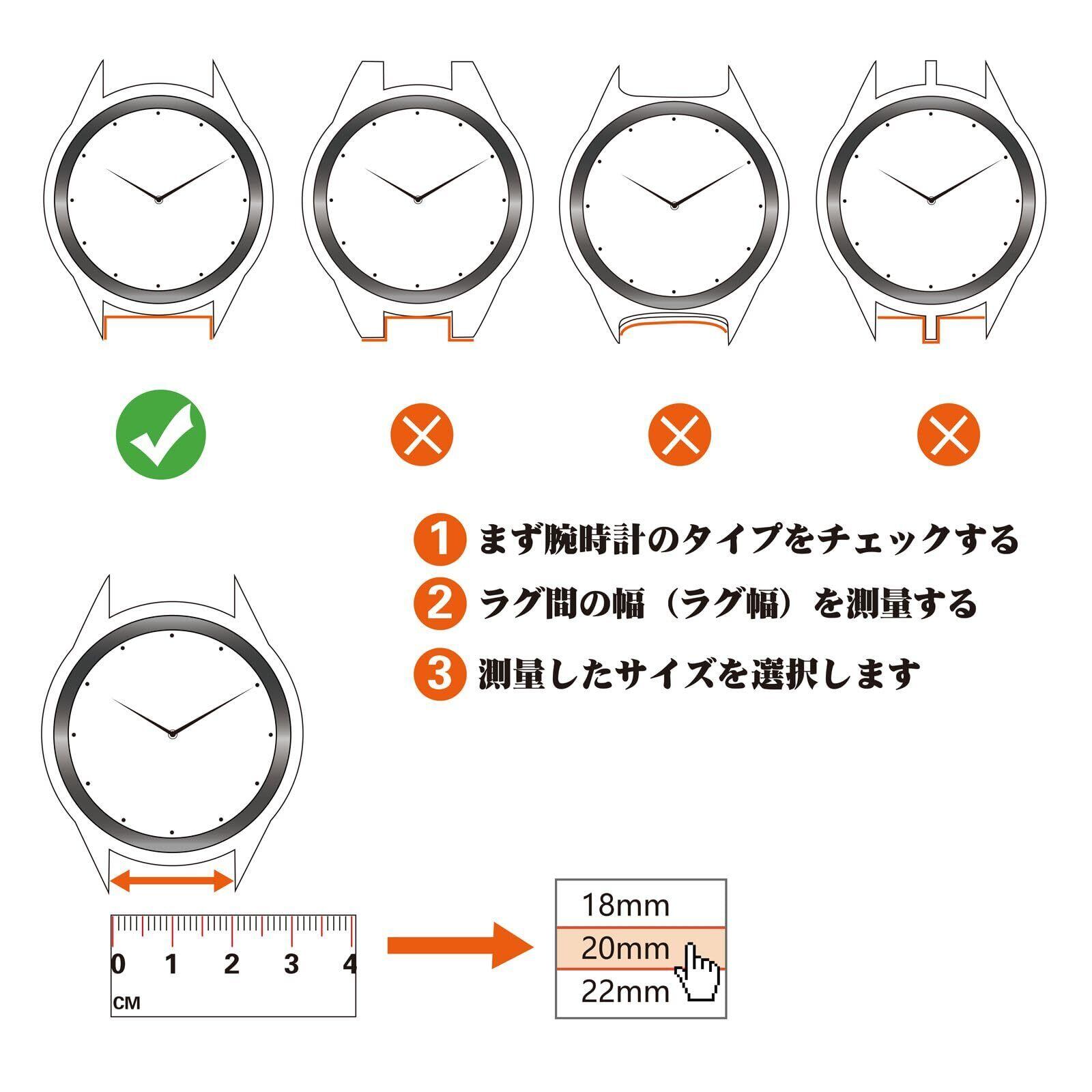 1 まず腕時計のタイプをチェックする
2 ラグ間の幅（ラグ幅）を測量する
3 測量したサイズを選択します

0 1 2 3 4
CM

18mm
20mm
22mm