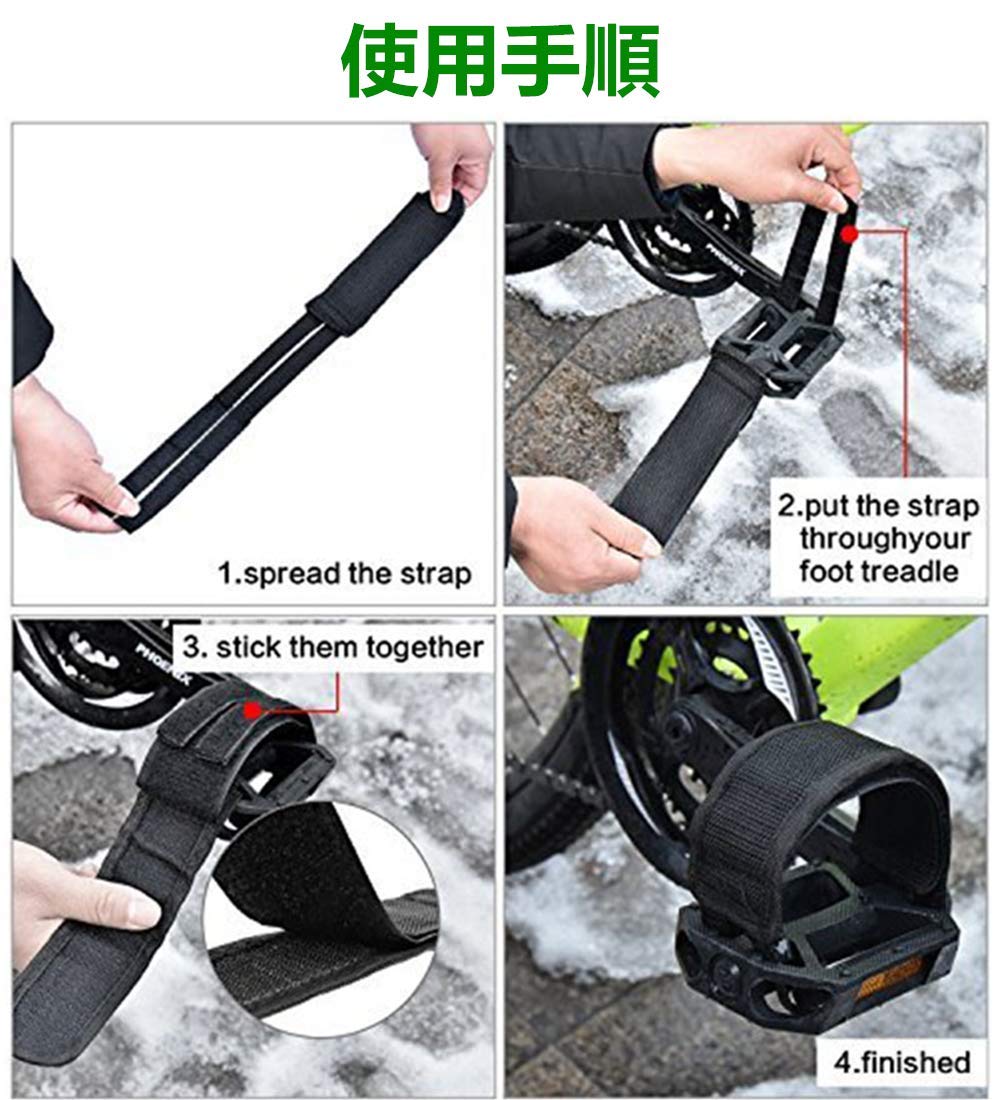 使用手順

1.spread the strap

PHOENIX

2.put the strap throughyour foot treadle

PHOENIX

3. stick them together

4.finished