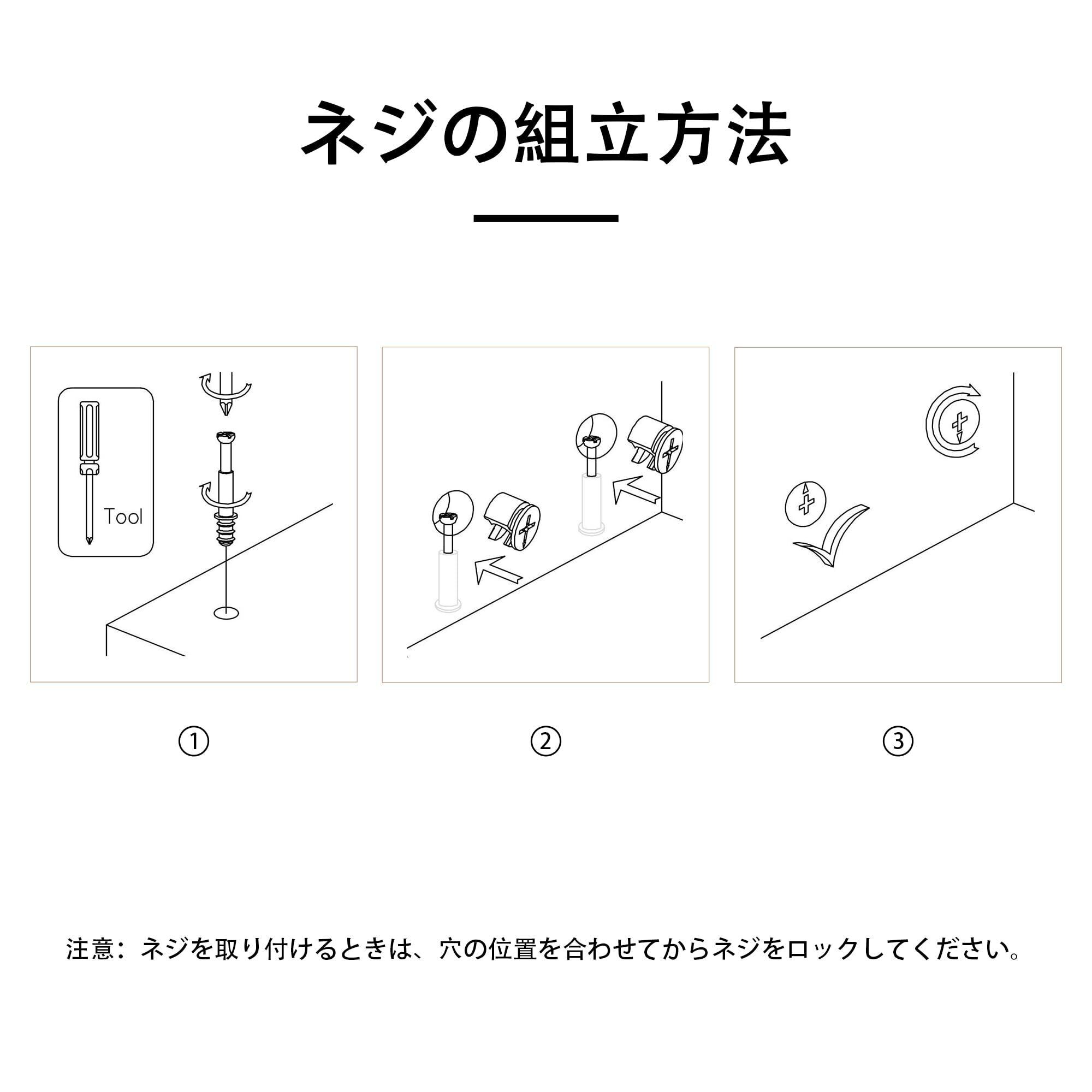 ネジの組立方法

Tool

①

②

③

注意：ネジを取り付けるときは、穴の位置を合わせてからネジをロックしてください。