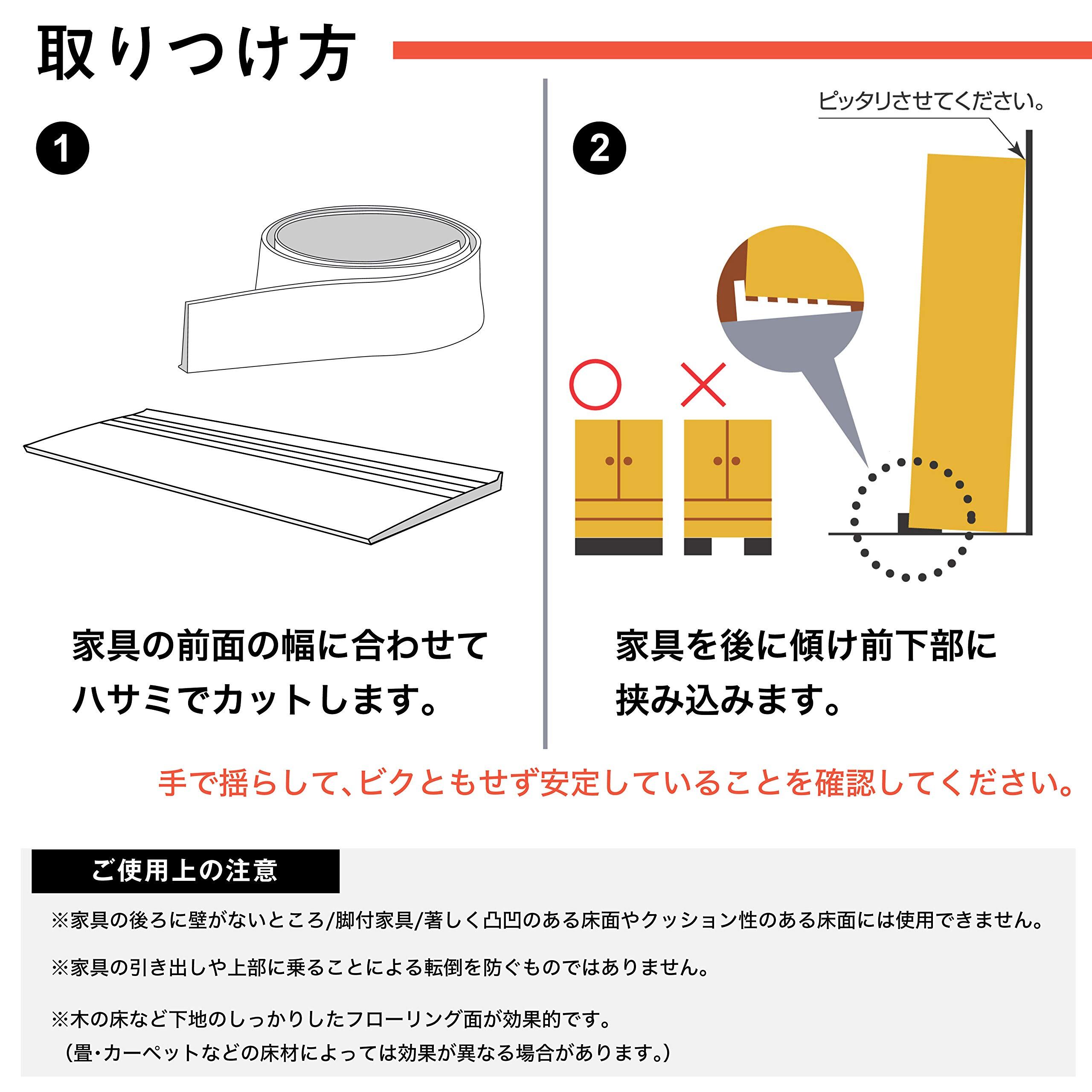 取りつけ方

1

家具の前面の幅に合わせてハサミでカットします。

2

ピッタリさせてください。

○ ×

家具を後に傾け前下部に挟み込みます。

手で揺らして、ビクともせず安定していることを確認してください。

ご使用上の注意

※家具の後ろに壁がないところ/脚付家具/著しく凸凹のある床面やクッション性のある床面には使用できません。

※家具の引き出しや上部に乗ることによる転倒を防ぐものではありません。

※木の床など下地のしっかりしたフローリング面が効果的です。
（畳・カーペットなどの床材によっては効果が異なる場合があります。）