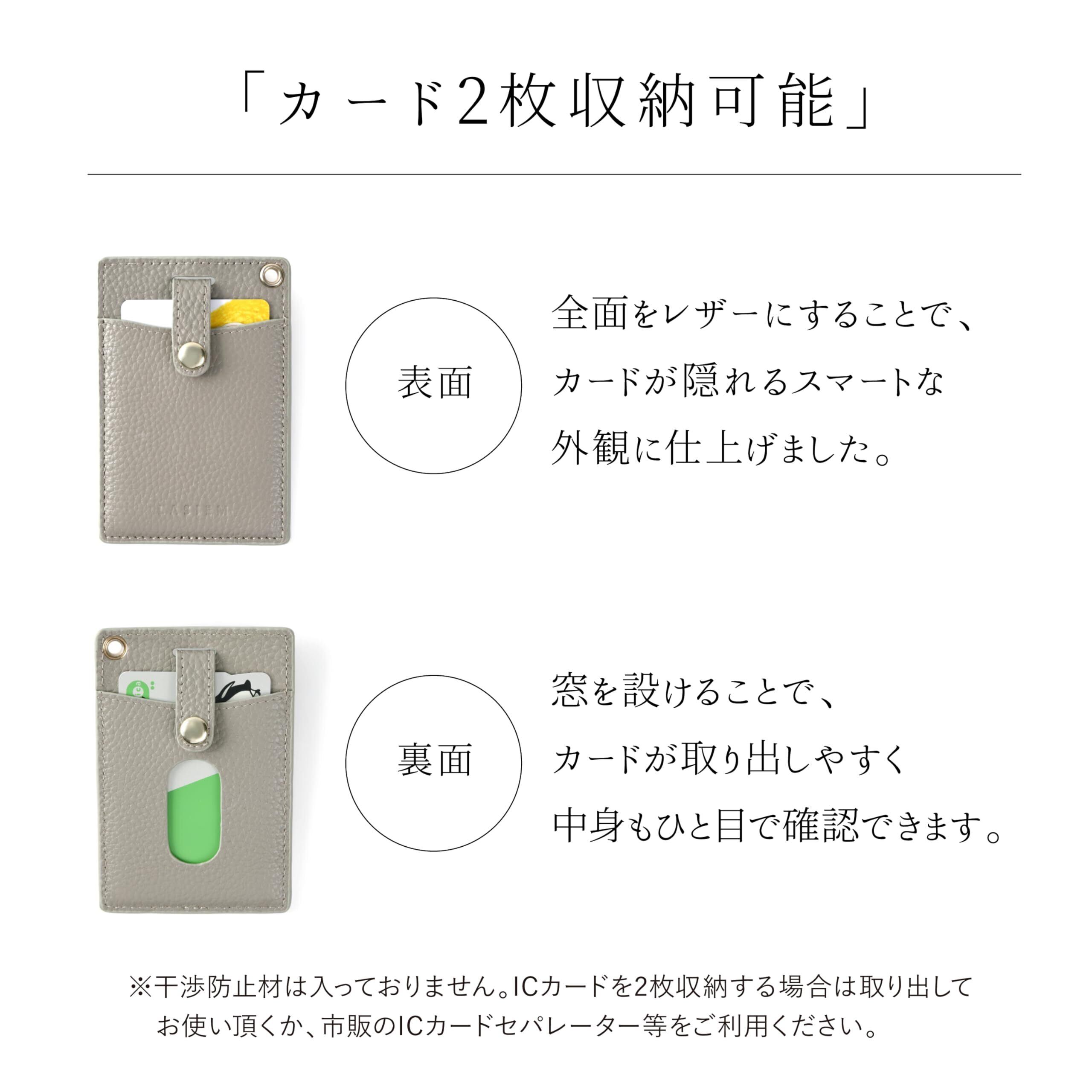 「カード2枚収納可能」

LASIEM

表面

全面をレザーにすることで、カードが隠れるスマートな外観に仕上げました。

裏面

窓を設けることで、カードが取り出しやすく中身もひと目で確認できます。

※干渉防止材は入っておりません。ICカードを2枚収納する場合は取り出してお使い頂くか、市販のICカードセパレーター等をご利用ください。