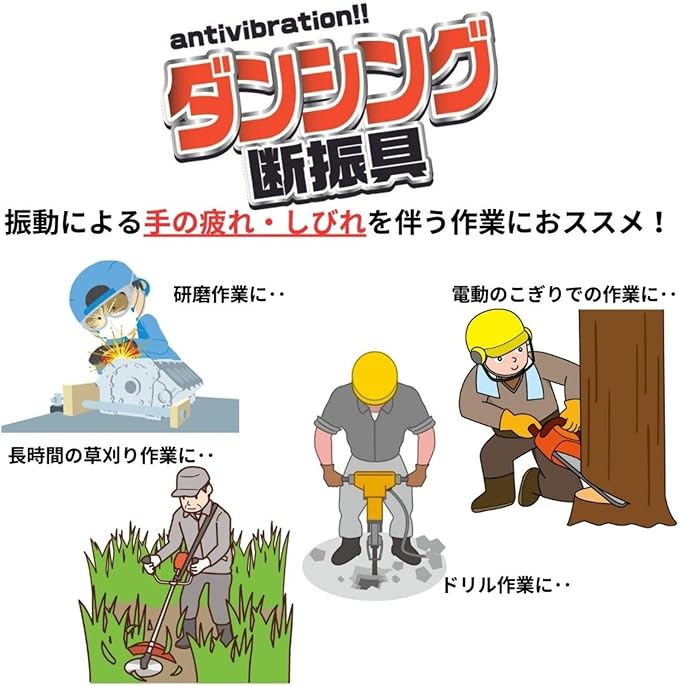 antivibration!!
ダンシング
断振具

振動による手の疲れ・しびれを伴う作業におススメ！

研磨作業に‥

電動のこぎりでの作業に‥

長時間の草刈り作業に‥

ドリル作業に‥