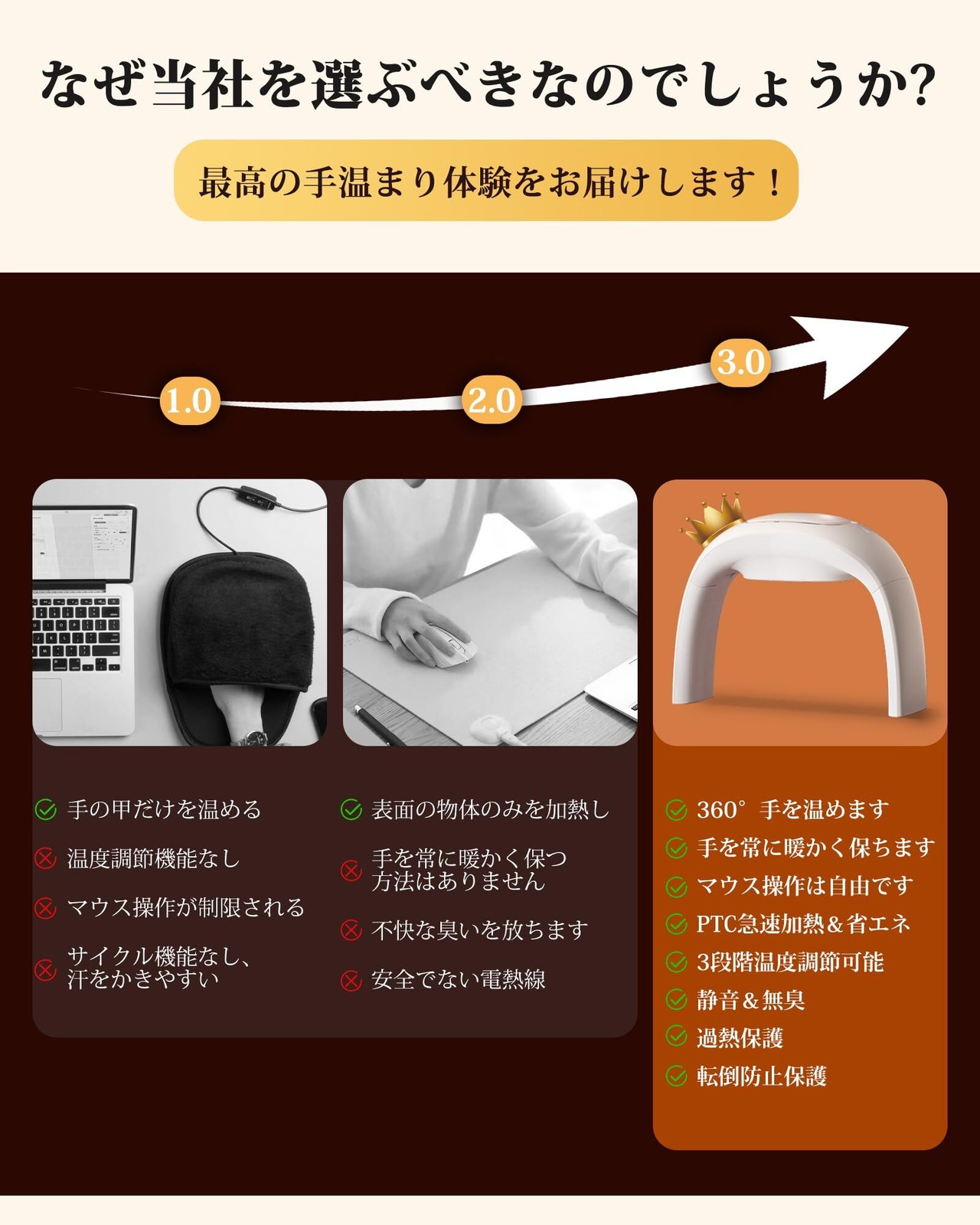 なぜ当社を選ぶべきなのでしょうか?

最高の手温まり体験をお届けします！

1.0

2.0

3.0

手の甲だけを温める

温度調節機能なし

マウス操作が制限される

サイクル機能なし、汗をかきやすい

表面の物体のみを加熱し

手を常に暖かく保つ方法はありません

不快な臭いを放ちます

安全でない電熱線

360° 手を温めます

手を常に暖かく保ちます

マウス操作は自由です

PTC急速加熱＆省エネ

3段階温度調節可能

静音＆無臭

過熱保護

転倒防止保護