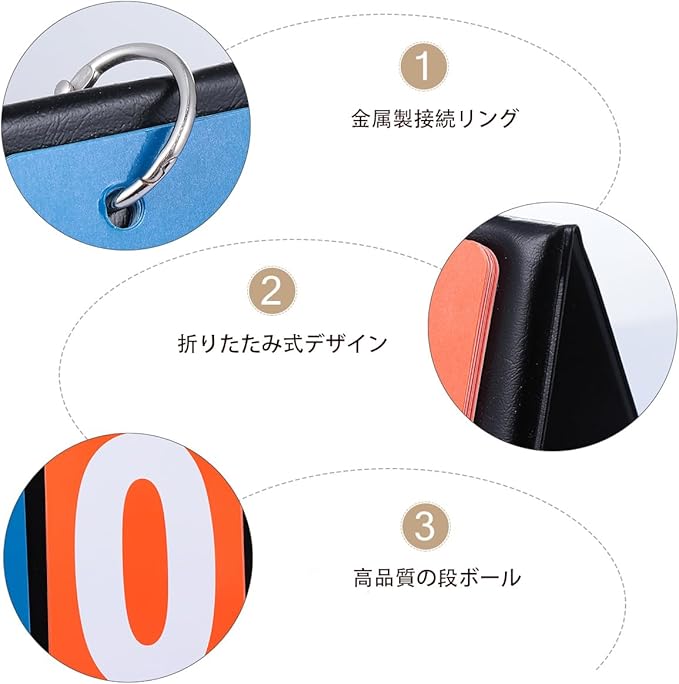 1
金属製接続リング

2
折りたたみ式デザイン

0

3
高品質の段ボール