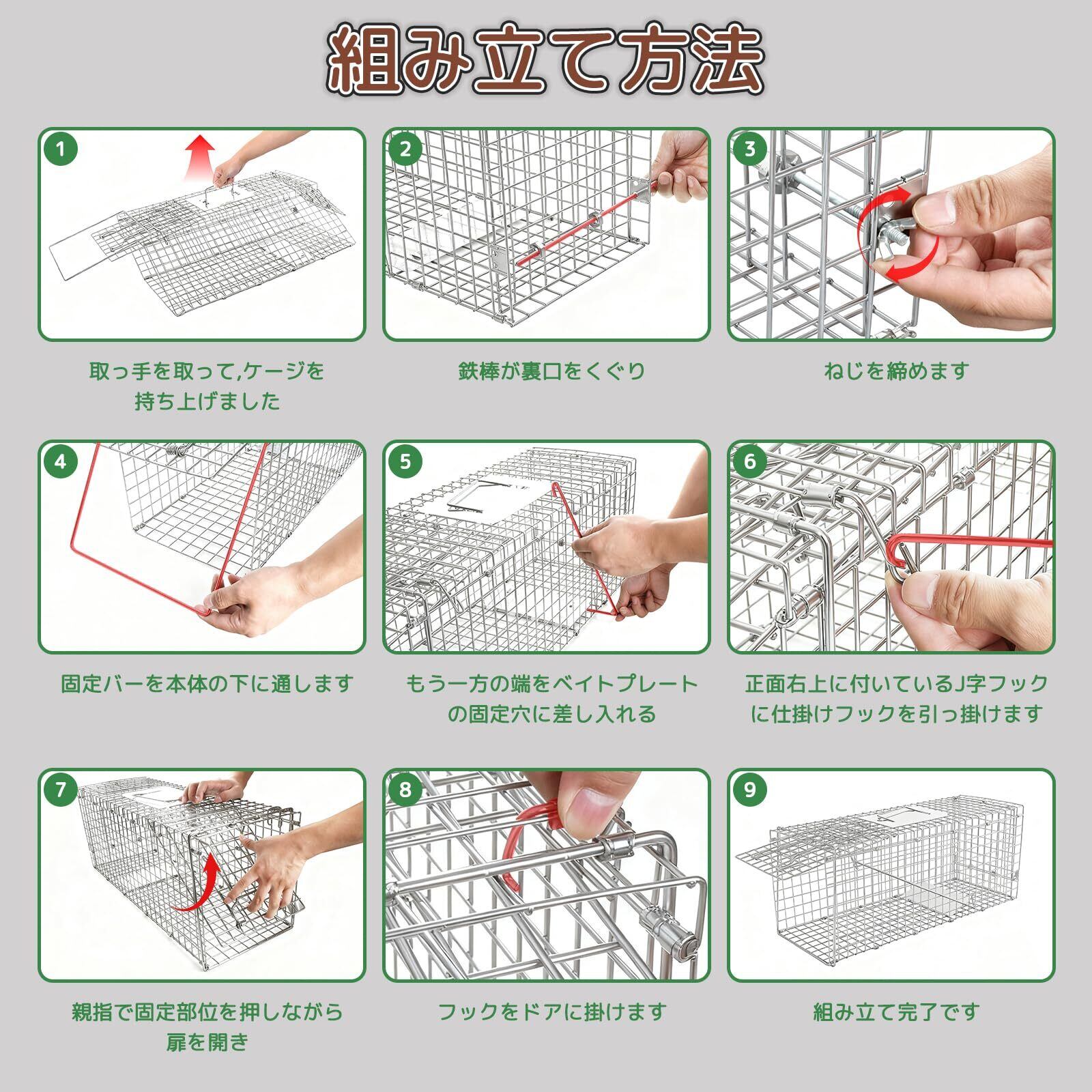 組み立て方法

1
取っ手を取って,ケージを持ち上げました

2
鉄棒が裏口をくぐり

3
ねじを締めます

4
固定バーを本体の下に通します

5
もう一方の端をベイトプレートの固定穴に差し入れる

6
正面右上に付いているJ字フックに仕掛けフックを引っ掛けます

7
親指で固定部位を押しながら扉を開き

8
フックをドアに掛けます

9
組み立て完了です