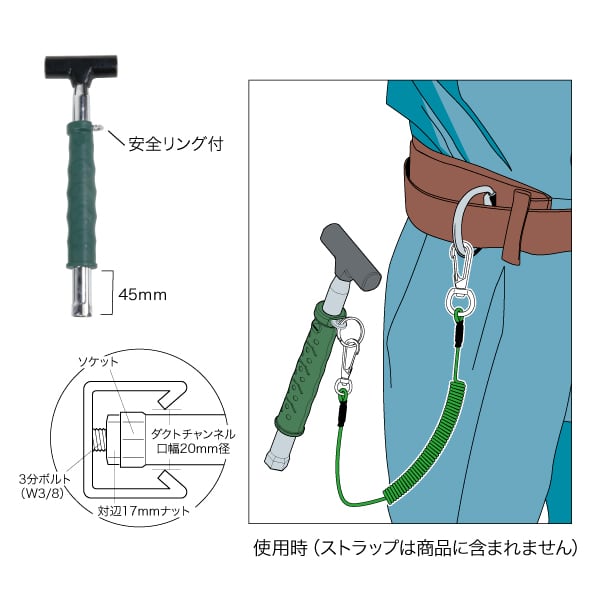 安全リング付

45mm

ソケット

ダクトチャンネル
口幅20mm径

3分ボルト
(W3/8)

対辺17mmナット

使用時（ストラップは商品に含まれません）