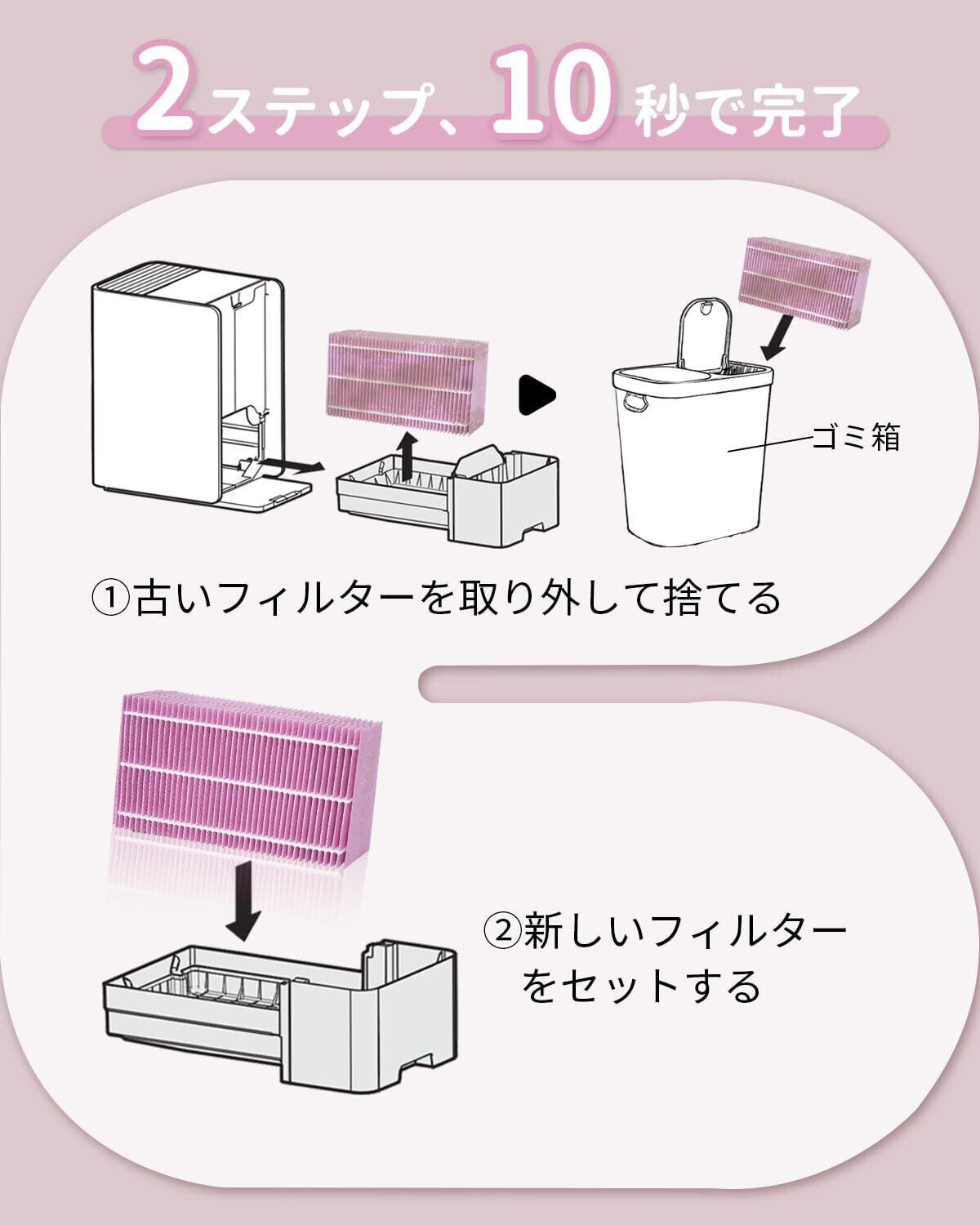 2ステップ、10秒で完了

ゴミ箱

①古いフィルターを取り外して捨てる

②新しいフィルターをセットする