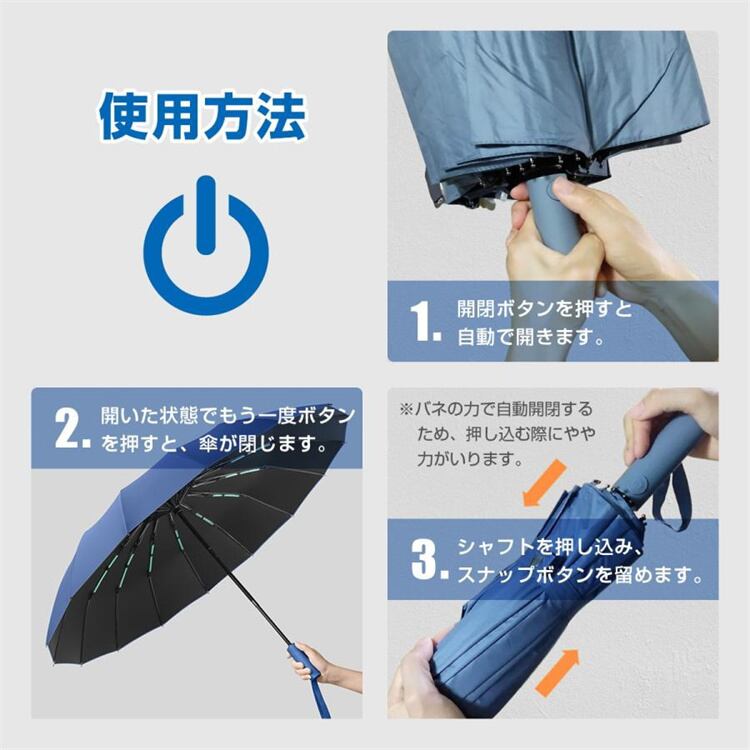 使用方法

1. 開閉ボタンを押すと自動で開きます。

2. 開いた状態でもう一度ボタンを押すと、傘が閉じます。

※バネの力で自動開閉するため、押し込む際にやや力がいります。

3. シャフトを押し込み、スナップボタンを留めます。