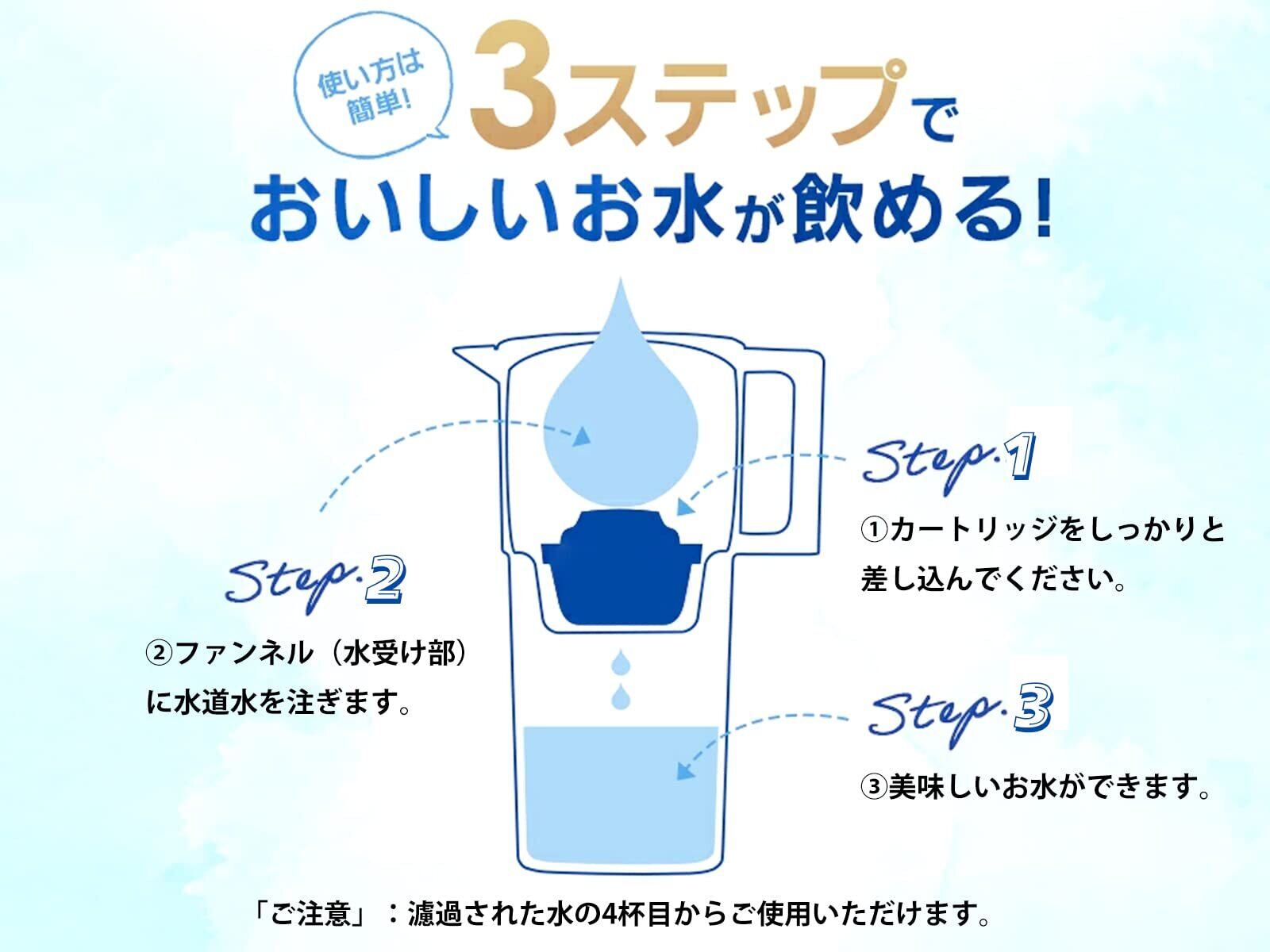 使い方は簡単!

3ステップでおいしいお水が飲める!

Step.1

①カートリッジをしっかりと差し込んでください。

Step.2

②ファンネル（水受け部）に水道水を注ぎます。

Step.3

③美味しいお水ができます。

「ご注意」：濾過された水の4杯目からご使用いただけます。